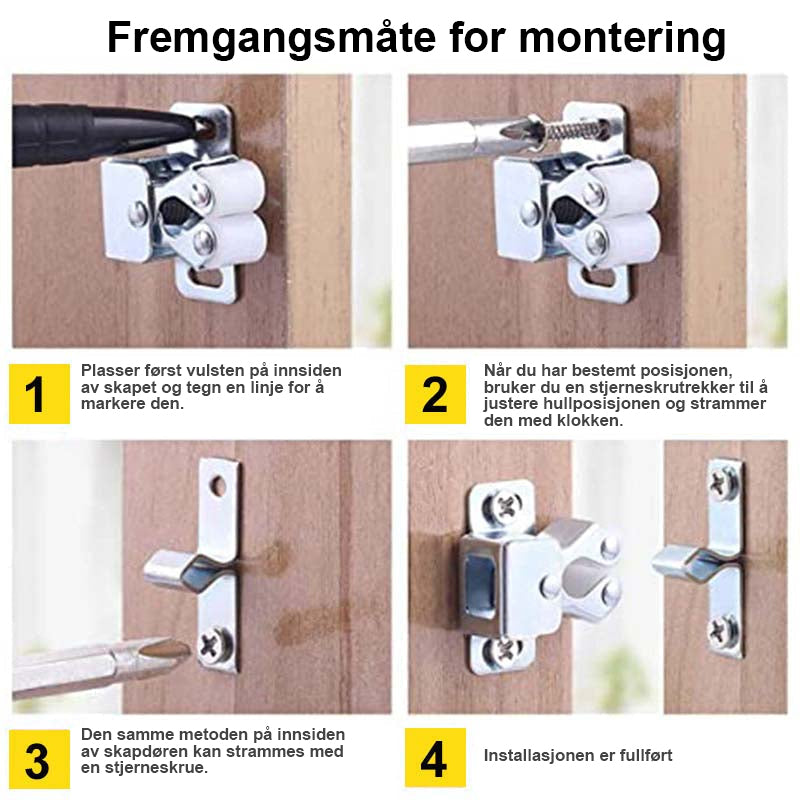 Fremgangsmåte for montering

1
Plasser først vulsten på innsiden av skapet og tegn en linje for å markere den.

2
Når du har bestemt posisjonen, bruker du en stjerneskrutrekker til å justere hullposisjonen og strammer den med klokken.

3
Den samme metoden på innsiden av skapdøren kan strammes med en stjerneskrue.

4
Installasjonen er fullført