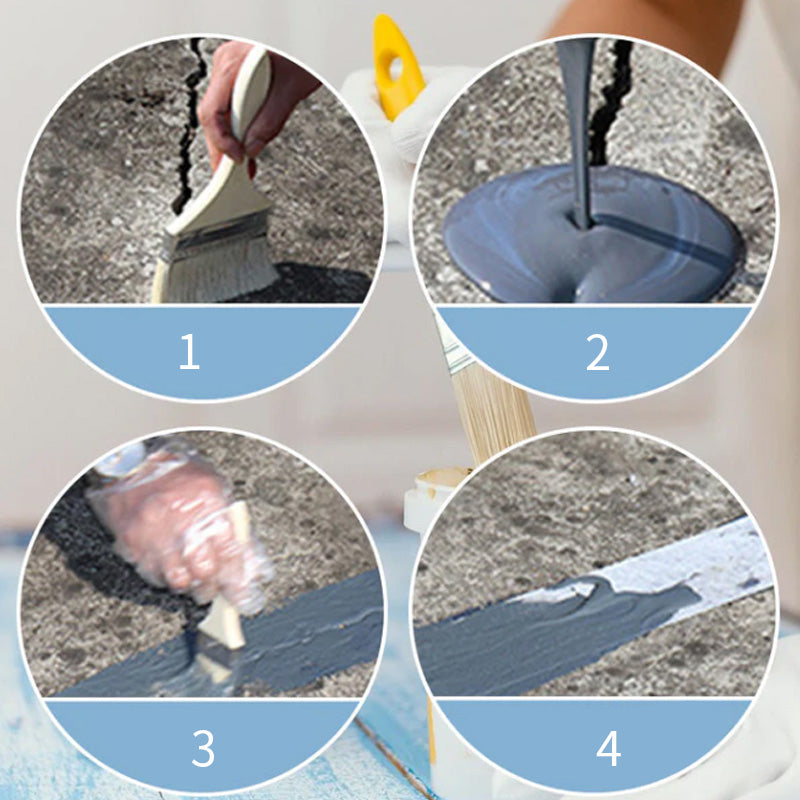 1

2

3

4