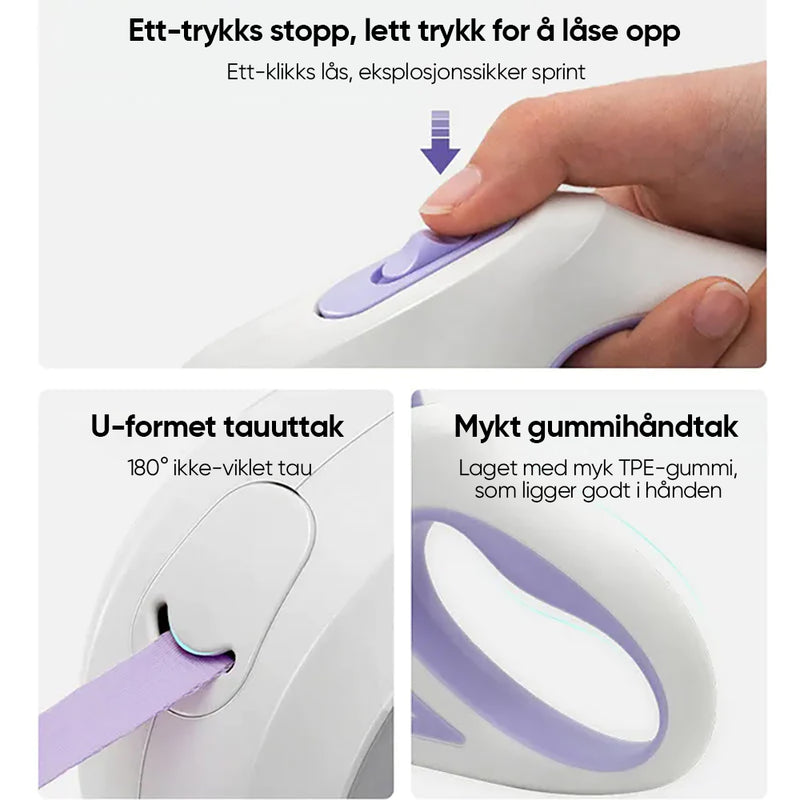 Ett-trykks stopp, lett trykk for å låse opp

Ett-klikks lås, eksplosjonssikker sprint

U-formet tauuttak

180° ikke-viklet tau

Mykt gummihåndtak

Laget med myk TPE-gummi, som ligger godt i hånden