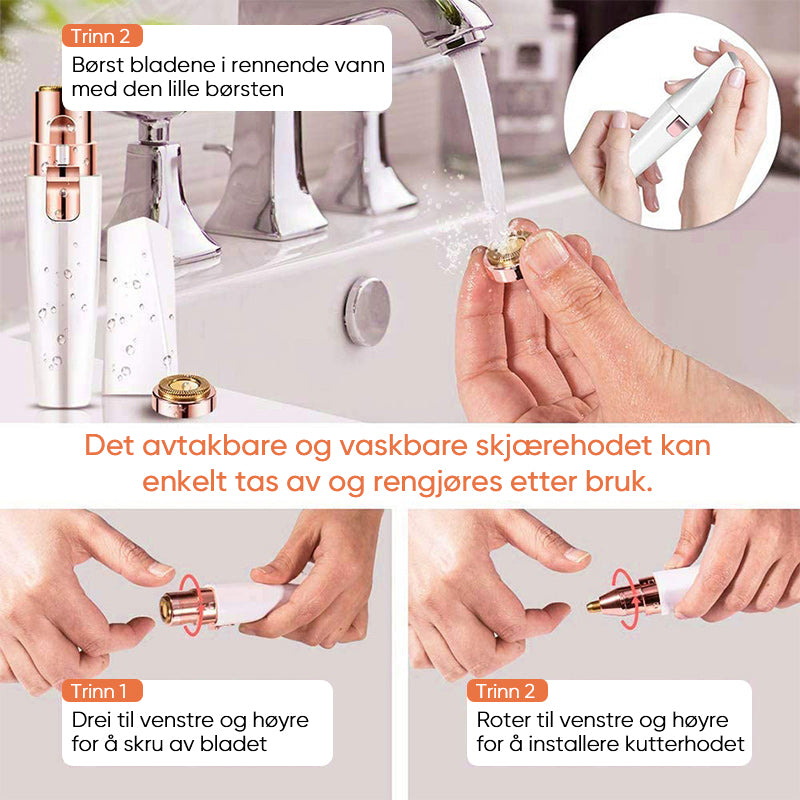 Trinn 2
Børst bladene i rennende vann med den lille børsten

Det avtakbare og vaskbare skjærehodet kan enkelt tas av og rengjøres etter bruk.

Trinn 1
Drei til venstre og høyre for å skru av bladet

Trinn 2
Roter til venstre og høyre for å installere kutterhodet