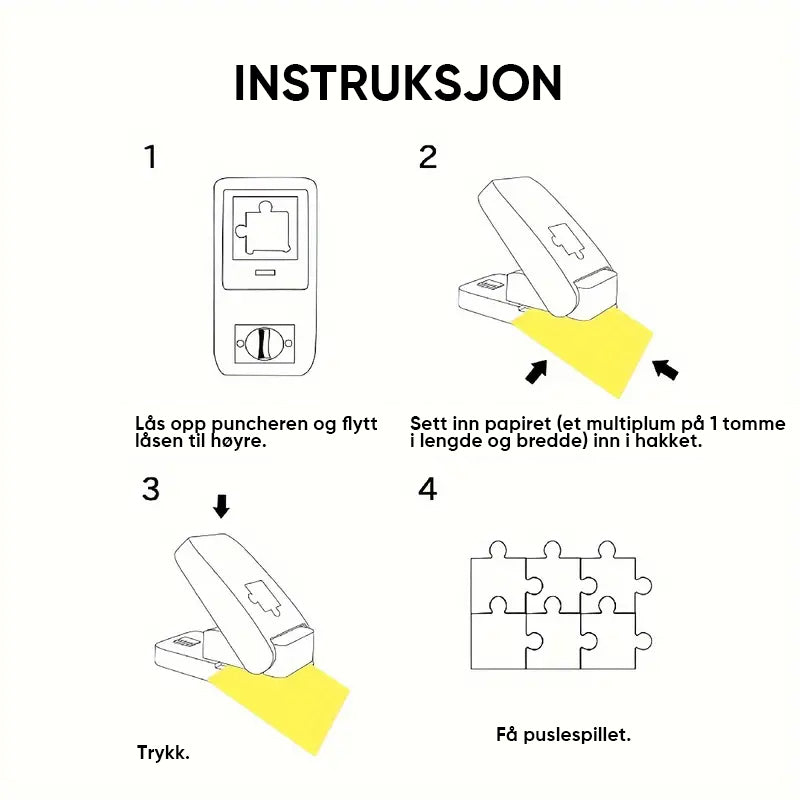 INSTRUKSJON

1

Lås opp puncheren og flytt låsen til høyre.

2

Sett inn papiret (et multiplum på 1 tomme i lengde og bredde) inn i hakket.

3

Trykk.

4

Få puslespillet.