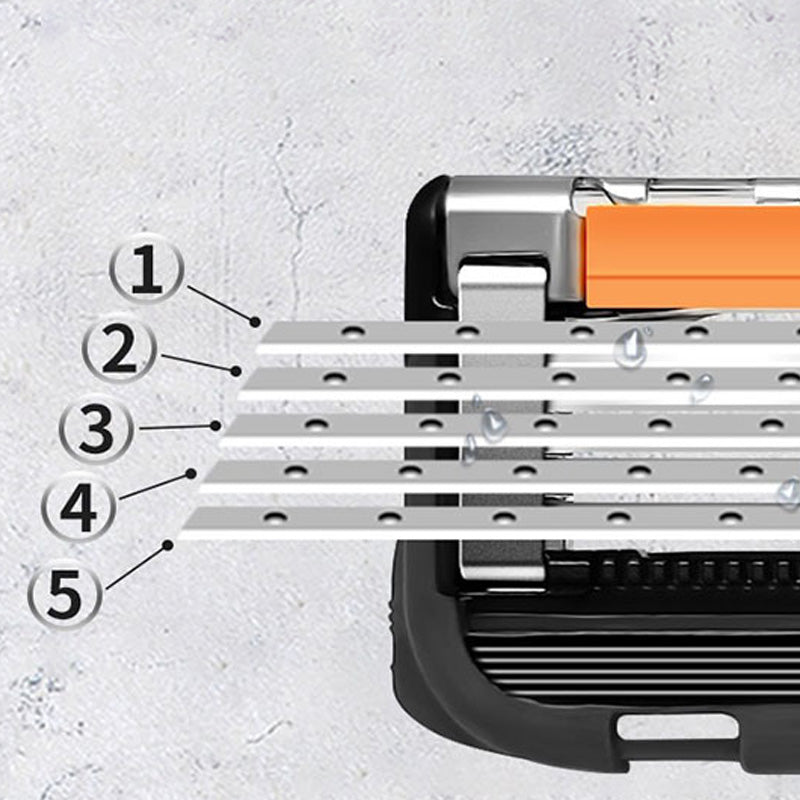 1
2
3
4
5