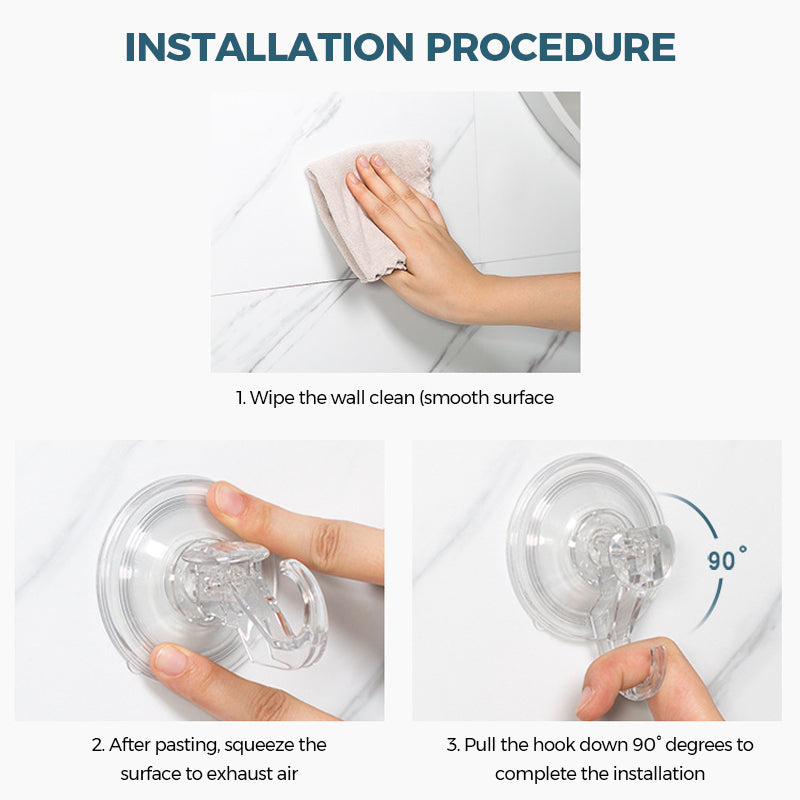 INSTALLATION PROCEDURE

1. Wipe the wall clean (smooth surface

90°

2. After pasting, squeeze the surface to exhaust air

3. Pull the hook down 90° degrees to complete the installation