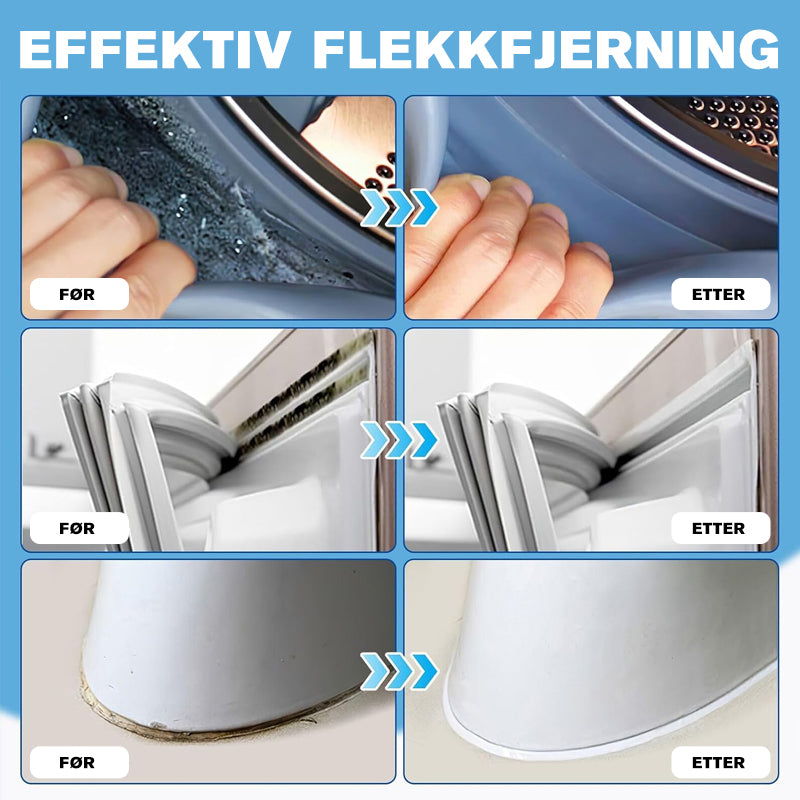 EFFEKTIV FLEKKFJERNING

FØR

ETTER

FØR

ETTER

FØR

ETTER