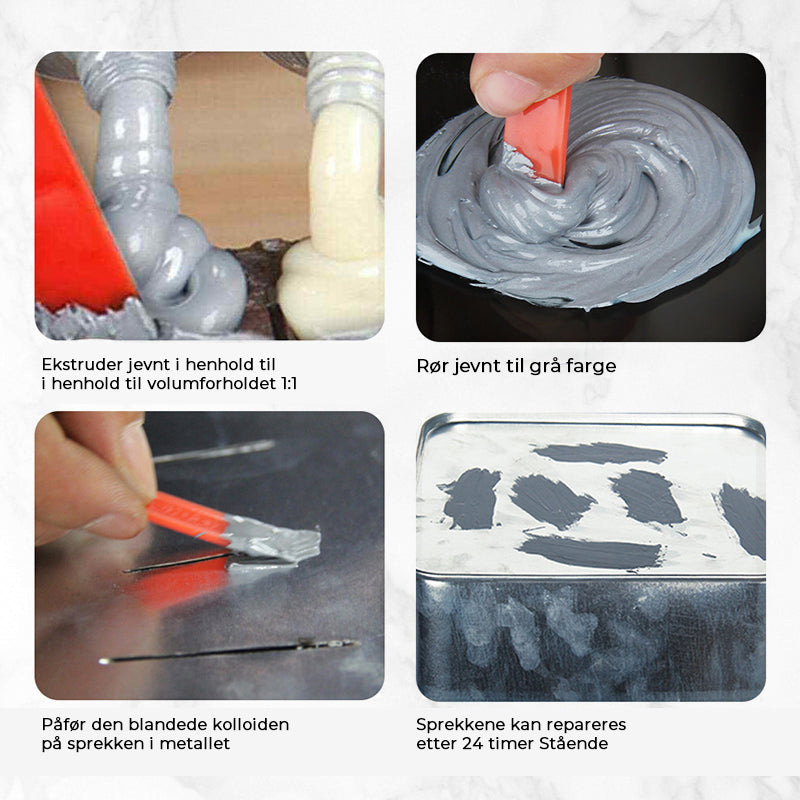 Ekstruder jevnt i henhold til
i henhold til volumforholdet 1:1

Rør jevnt til grå farge

Påfør den blandede kolloiden
på sprekken i metallet

Sprekkene kan repareres
etter 24 timer Stående