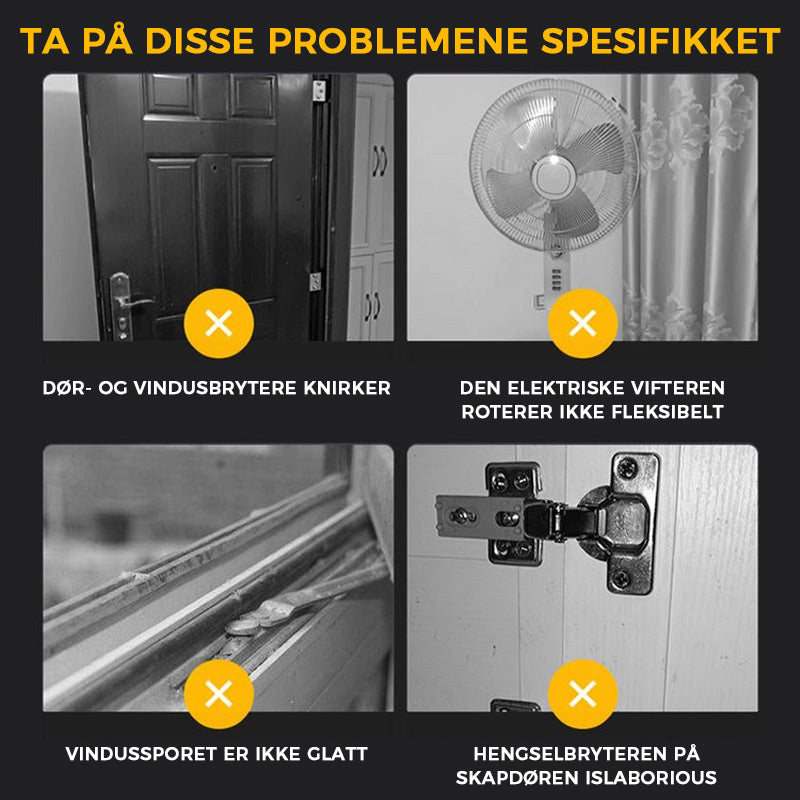 TA PÅ DISSE PROBLEMENE SPESIFIKKET

DØR- OG VINDUSBRYTERE KNIRKER

DEN ELEKTRISKE VIFTEREN ROTERER IKKE FLEKSIBELT

VINDUSSPORET ER IKKE GLATT

HENGSELBRYTEREN PÅ SKAPDØREN ISLABORIOUS