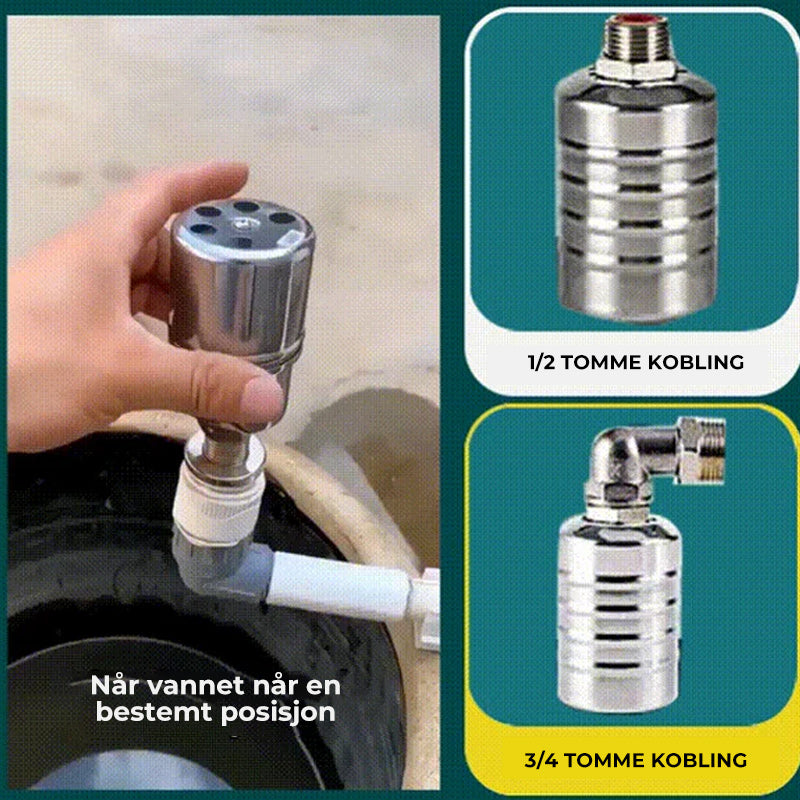 Når vannet når en bestemt posisjon

1/2 TOMME KOBLING

3/4 TOMME KOBLING