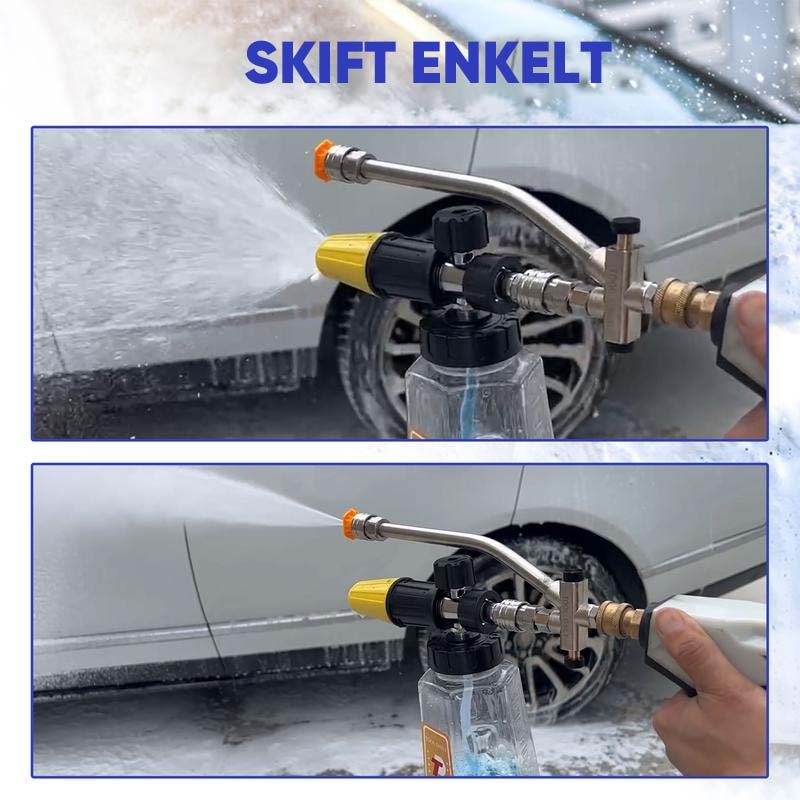 SKIFT ENKELT