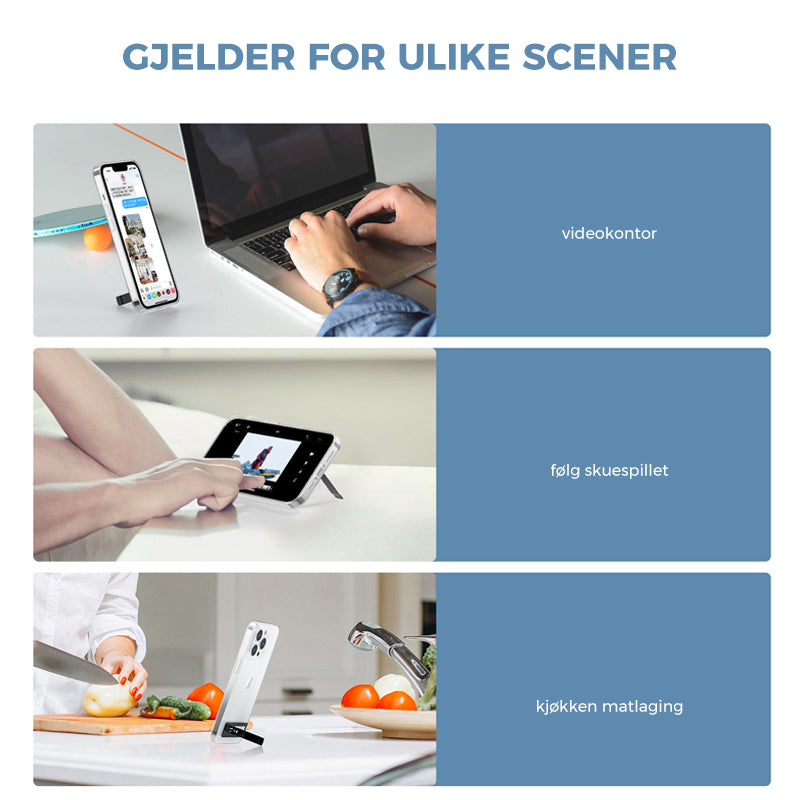 GJELDER FOR ULIKE SCENER

videokontor

følg skuespillet

kjøkken matlaging