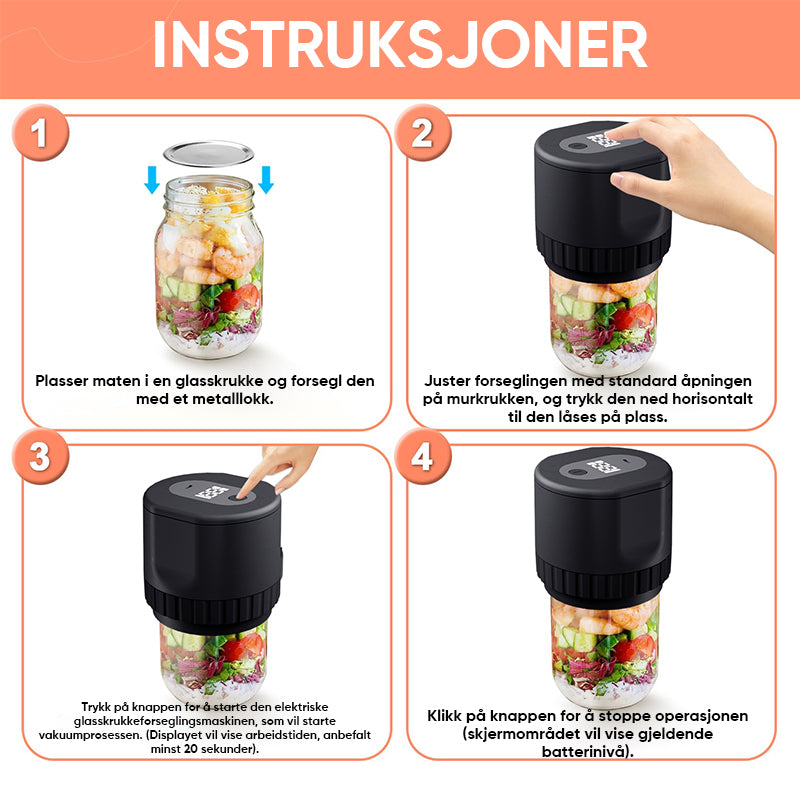 INSTRUKSJONER

1

Plasser maten i en glasskrukke og forsegl den med et metalllokk.

2

Juster forseglingen med standard åpningen på murkrukken, og trykk den ned horisontalt til den låses på plass.

3

Trykk på knappen for å starte den elektriske glasskrukkeforseglingsmaskinen, som vil starte vakuumprosessen. (Displayet vil vise arbeidstiden, anbefalt minst 20 sekunder).

4

Klikk på knappen for å stoppe operasjonen (skjermområdet vil vise gjeldende batterinivå).