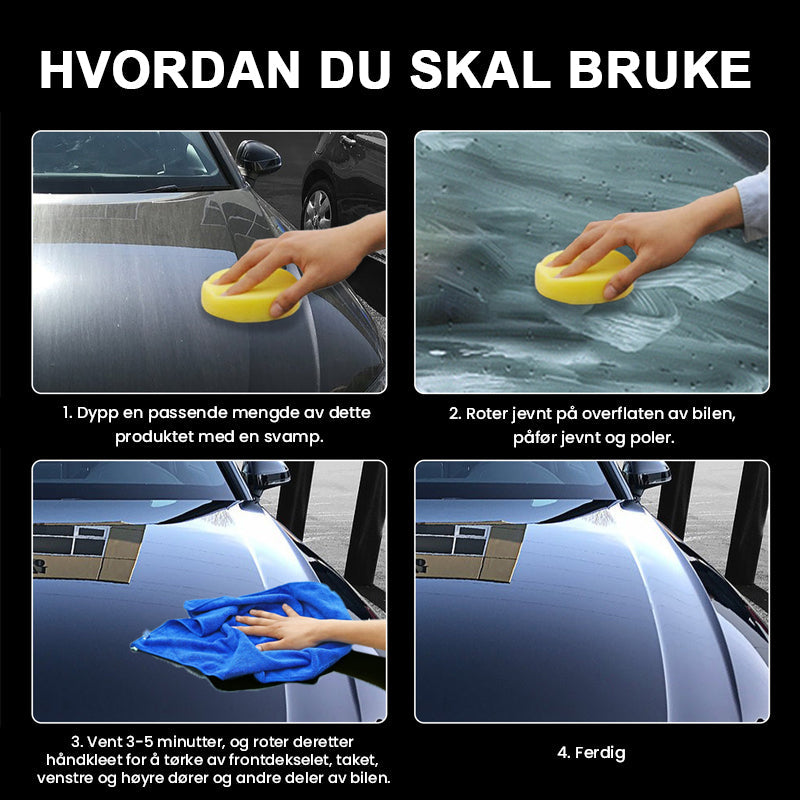 HVORDAN DU SKAL BRUKE

1. Dypp en passende mengde av dette produktet med en svamp.

2. Roter jevnt på overflaten av bilen, påfør jevnt og poler.

3. Vent 3-5 minutter, og roter deretter håndkleet for å tørke av frontdekselet, taket, venstre og høyre dører og andre deler av bilen.

4. Ferdig