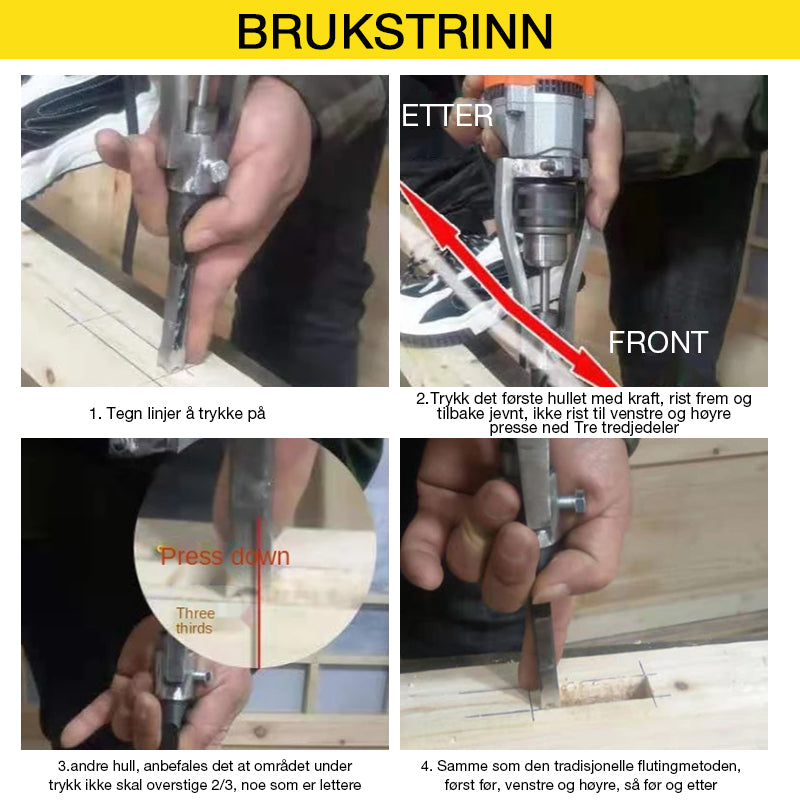 BRUKSTRINN

1. Tegn linjer å trykke på

ETTER

FRONT

2.Trykk det første hullet med kraft, rist frem og tilbake jevnt, ikke rist til venstre og høyre presse ned Tre tredjedeler

Press down

Three thirds

3.andre hull, anbefales det at området under trykk ikke skal overstige 2/3, noe som er lettere

4. Samme som den tradisjonelle flutingmetoden, først før, venstre og høyre, så før og etter