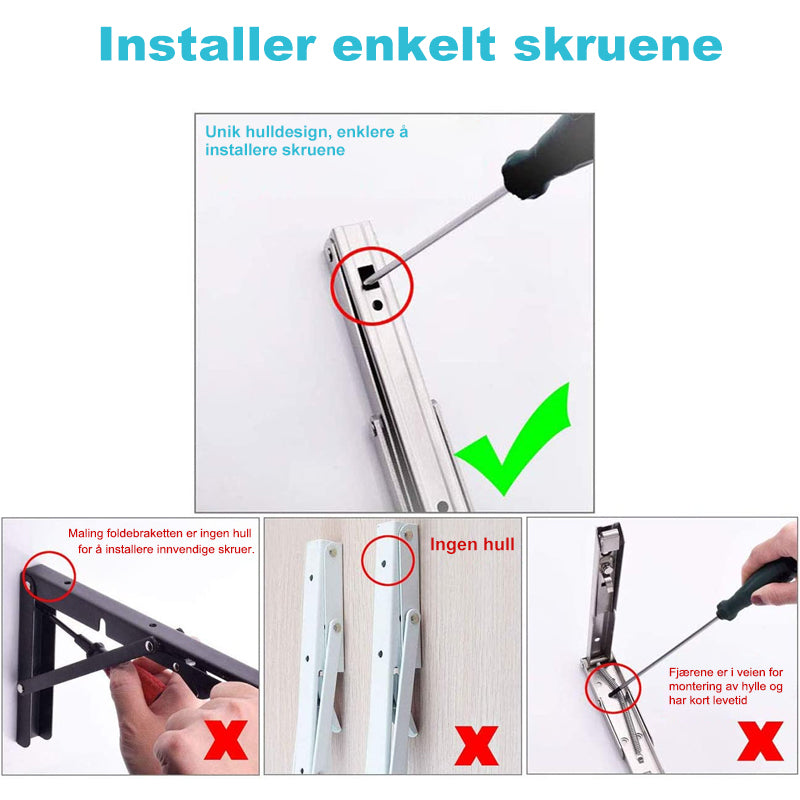 Installer enkelt skruene

Unik hulldesign, enklere å installere skruene

Maling foldebraketten er ingen hull for å installere innvendige skruer.

Ingen hull

Fjærene er i veien for montering av hylle og har kort levetid