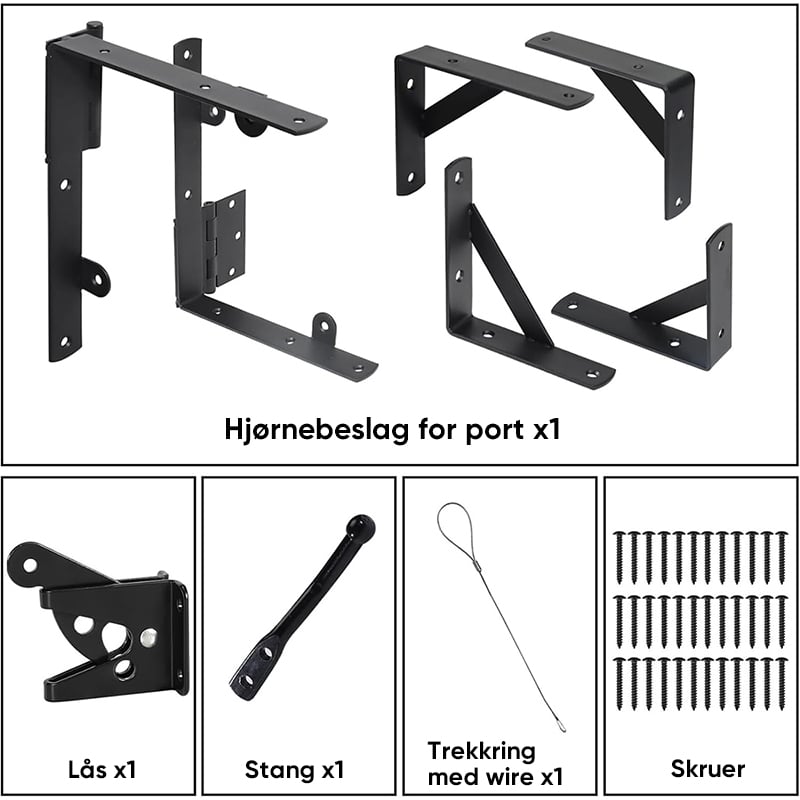 Hjørnebeslag for port x1

Lås x1

Stang x1

Trekkring med wire x1

Skruer