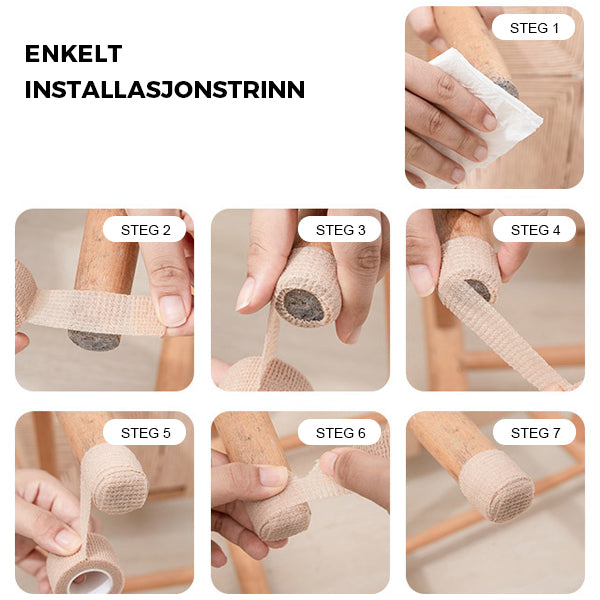 ENKELT INSTALLASJONSTRINN

STEG 1

STEG 2

STEG 3

STEG 4

STEG 5

STEG 6

STEG 7