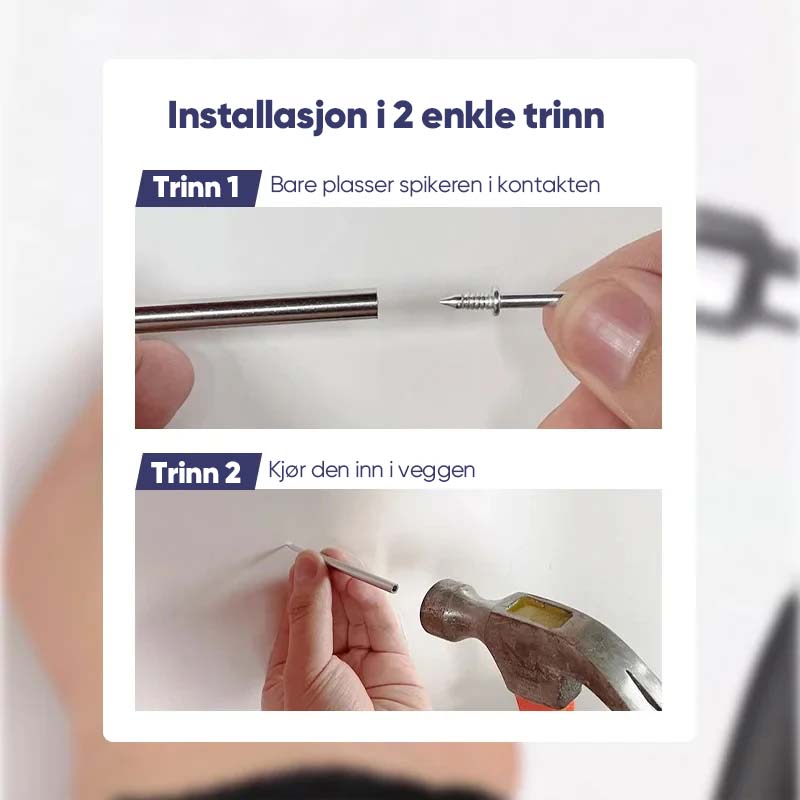 Installasjon i 2 enkle trinn

Trinn 1 Bare plasser spikeren i kontakten

Trinn 2 Kjør den inn i veggen