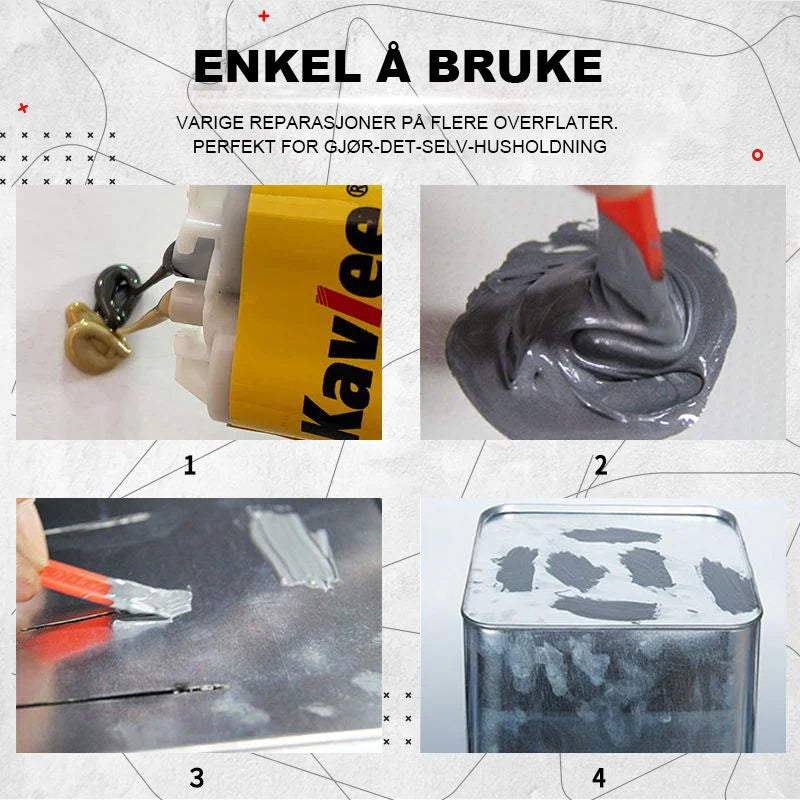 ENKEL Å BRUKE

VARIGE REPARASJONER PÅ FLERE OVERFLATER. PERFEKT FOR GJØR-DET-SELV-HUSHOLDNING

Kavlee®

1

2

3

4