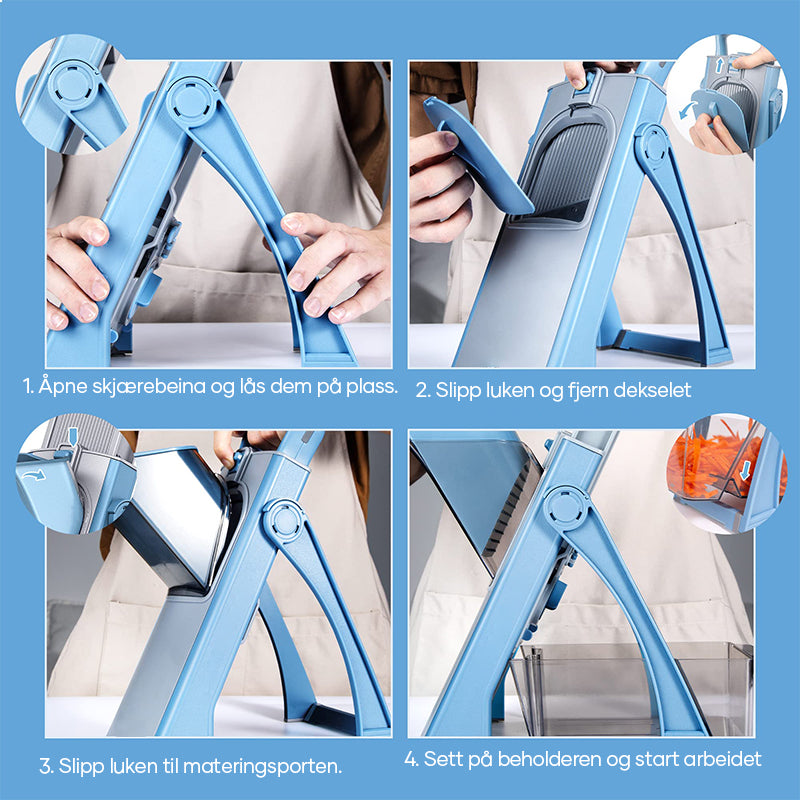 1. Åpne skjærebeina og lås dem på plass.

2. Slipp luken og fjern dekselet

3. Slipp luken til materingsporten.

4. Sett på beholderen og start arbeidet