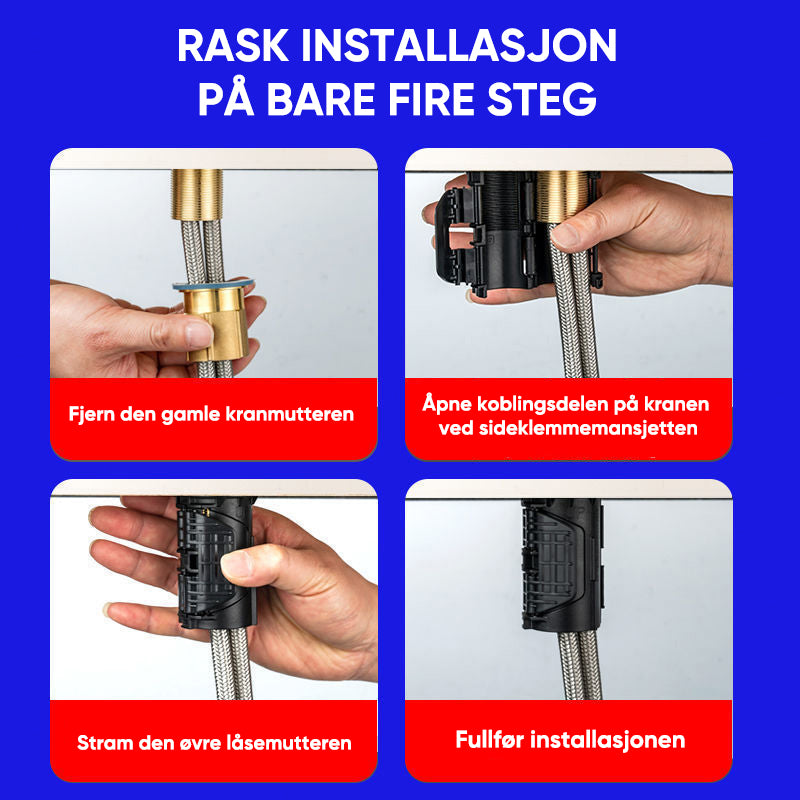 RASK INSTALLASJON
PÅ BARE FIRE STEG

Fjern den gamle kranmutteren

Åpne koblingsdelen på kranen ved sideklemmemansjetten

Stram den øvre låsemutteren

Fullfør installasjonen