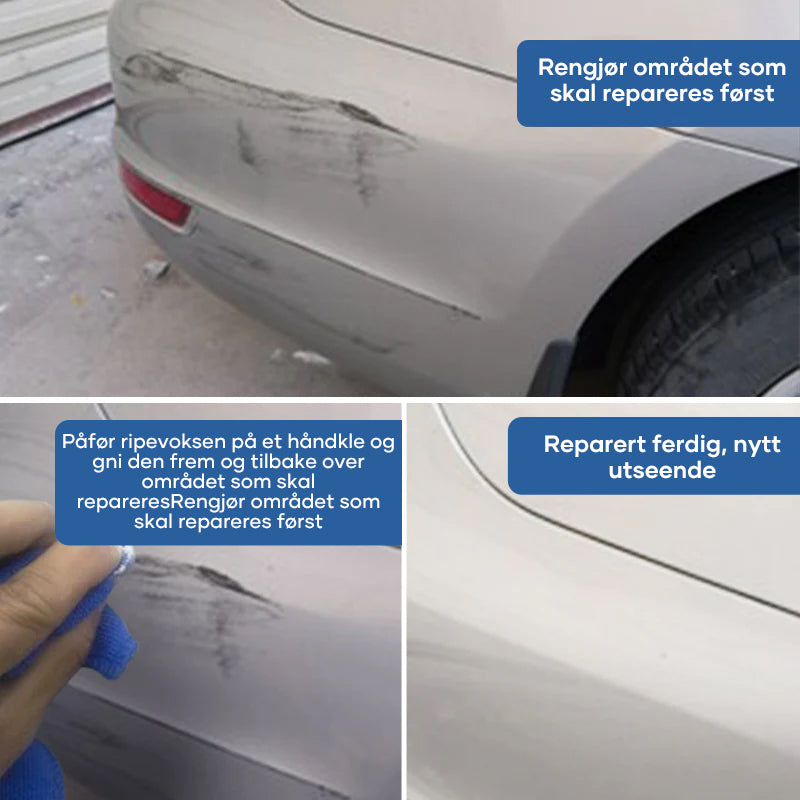 Rengjør området som skal repareres først

Påfør ripevoksen på et håndkle og gni den frem og tilbake over området som skal repareresRengjør området som skal repareres først

Reparert ferdig, nytt utseende