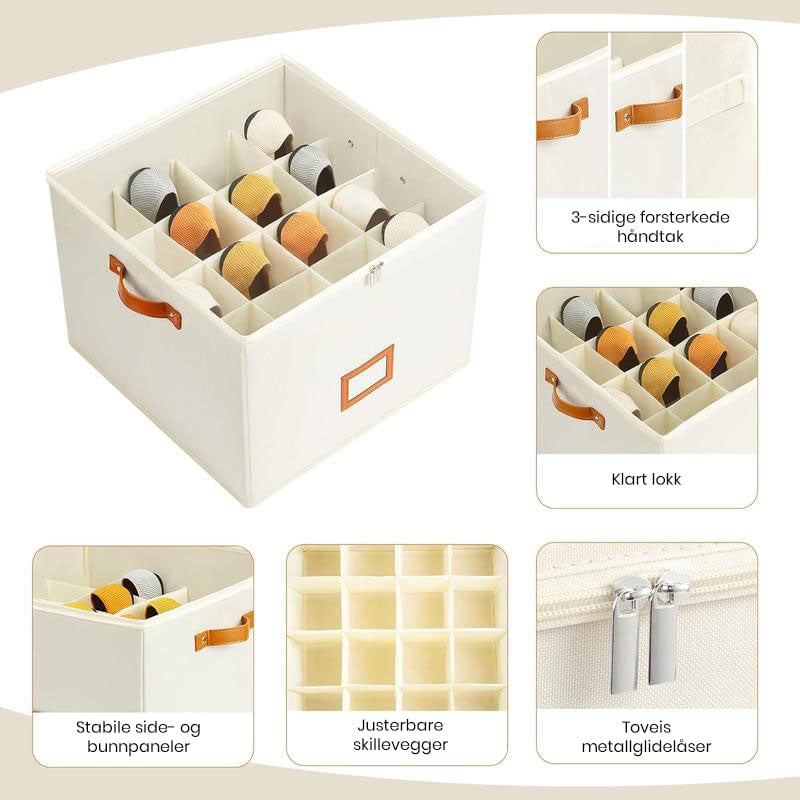 3-sidige forsterkede håndtak

Klart lokk

Stabile side- og bunnpaneler

Justerbare skillevegger

Toveis metallglidelåser