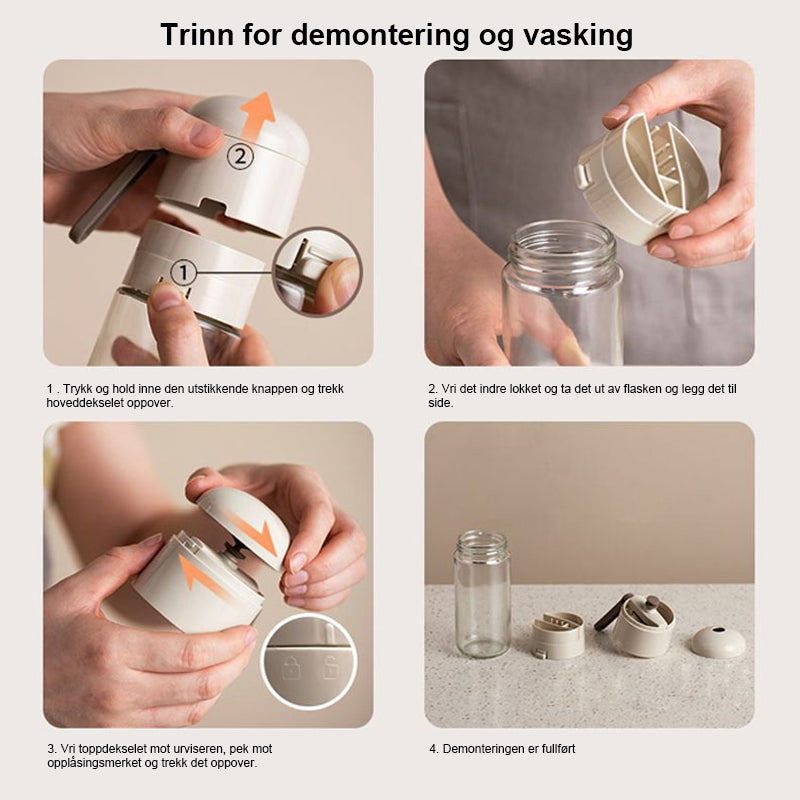 Trinn for demontering og vasking

2

1

1 . Trykk og hold inne den utstikkende knappen og trekk hoveddekselet oppover.

2. Vri det indre lokket og ta det ut av flasken og legg det til side.

3. Vri toppdekselet mot urviseren, pek mot opplåsingsmerket og trekk det oppover.

4. Demonteringen er fullført