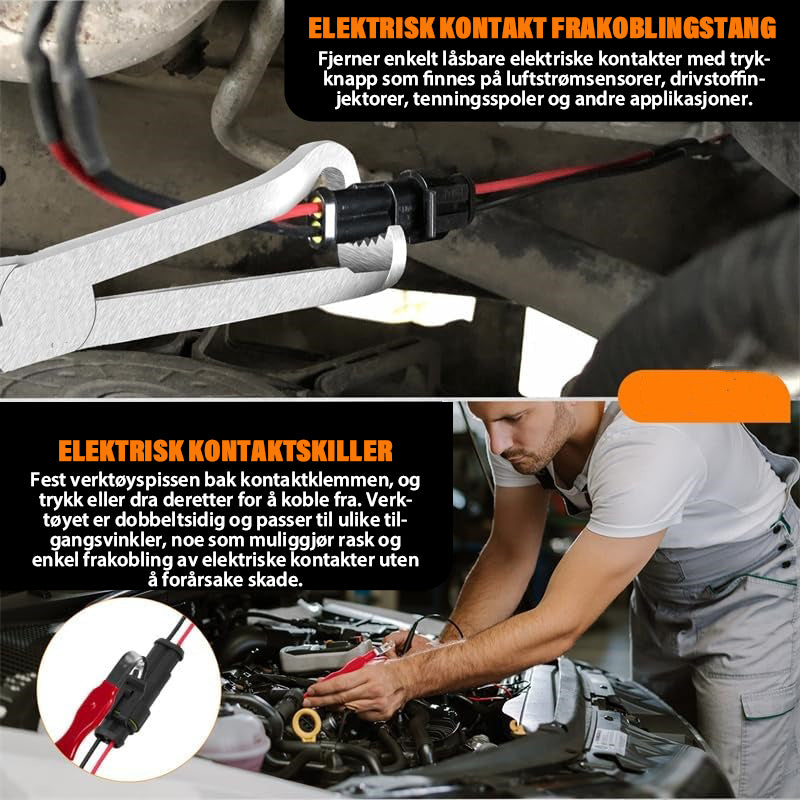 ELEKTRISK KONTAKT FRAKOBLINGSTANG

Fjerner enkelt låsbare elektriske kontakter med trykknapp som finnes på luftstrømsensorer, drivstoffinjektorer, tenningsspoler og andre applikasjoner.

ELEKTRISK KONTAKTSKILLER

Fest verktøyspissen bak kontaktklemmen, og trykk eller dra deretter for å koble fra. Verktøyet er dobbeltsidig og passer til ulike tilgangsvinkler, noe som muliggjør rask og enkel frakobling av elektriske kontakter uten å forårsake skade.