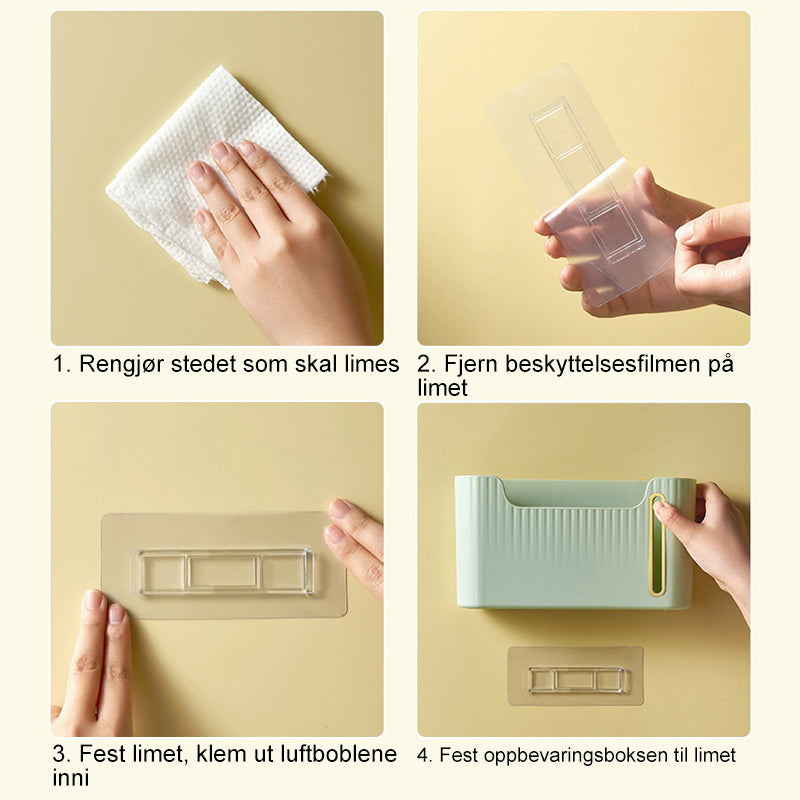 1. Rengjør stedet som skal limes

2. Fjern beskyttelsesfilmen på limet

3. Fest limet, klem ut luftboblene inni

4. Fest oppbevaringsboksen til limet