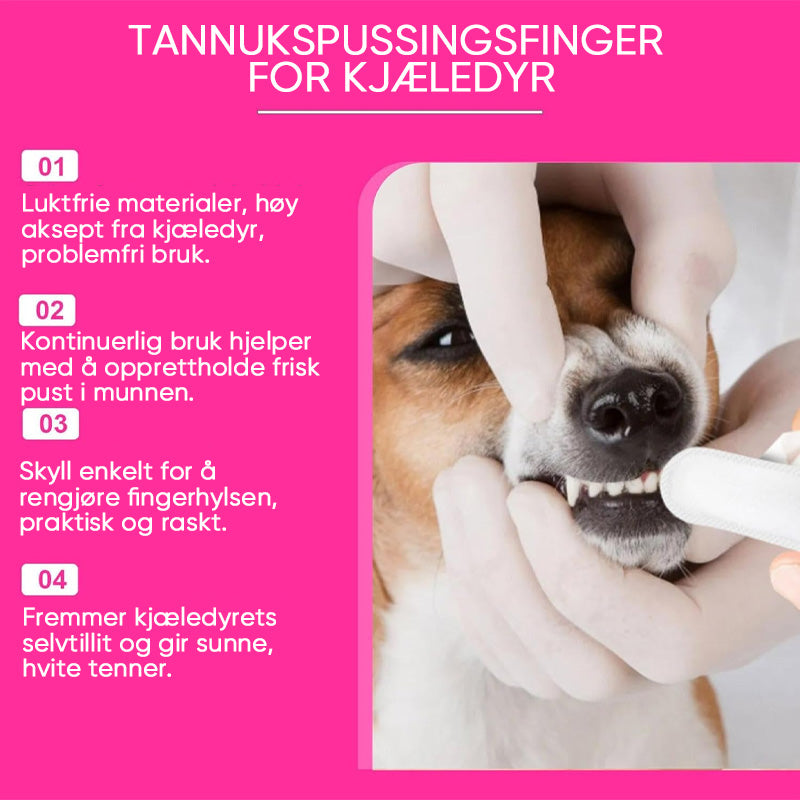 TANNUKSPUSSINGSFINGER FOR KJÆLEDYR

01

Luktfrie materialer, høy aksept fra kjæledyr, problemfri bruk.

02

Kontinuerlig bruk hjelper med å opprettholde frisk pust i munnen.

03

Skyll enkelt for å rengjøre fingerhylsen, praktisk og raskt.

04

Fremmer kjæledyrets selvtillit og gir sunne, hvite tenner.