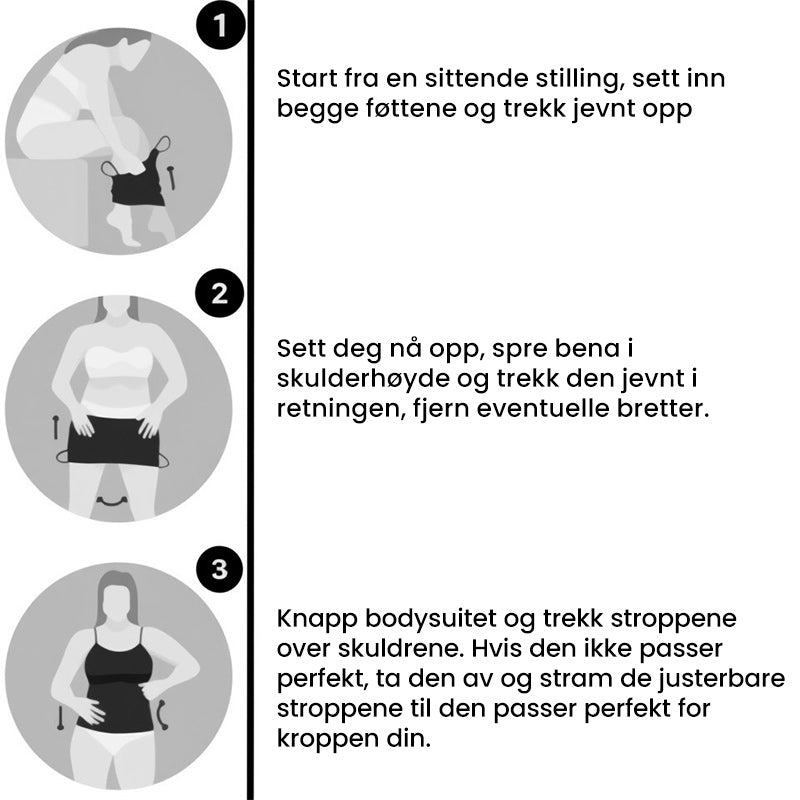 1

Start fra en sittende stilling, sett inn begge føttene og trekk jevnt opp

2

Sett deg nå opp, spre bena i skulderhøyde og trekk den jevnt i retningen, fjern eventuelle bretter.

3

Knapp bodysuitet og trekk stroppene over skuldrene. Hvis den ikke passer perfekt, ta den av og stram de justerbare stroppene til den passer perfekt for kroppen din.