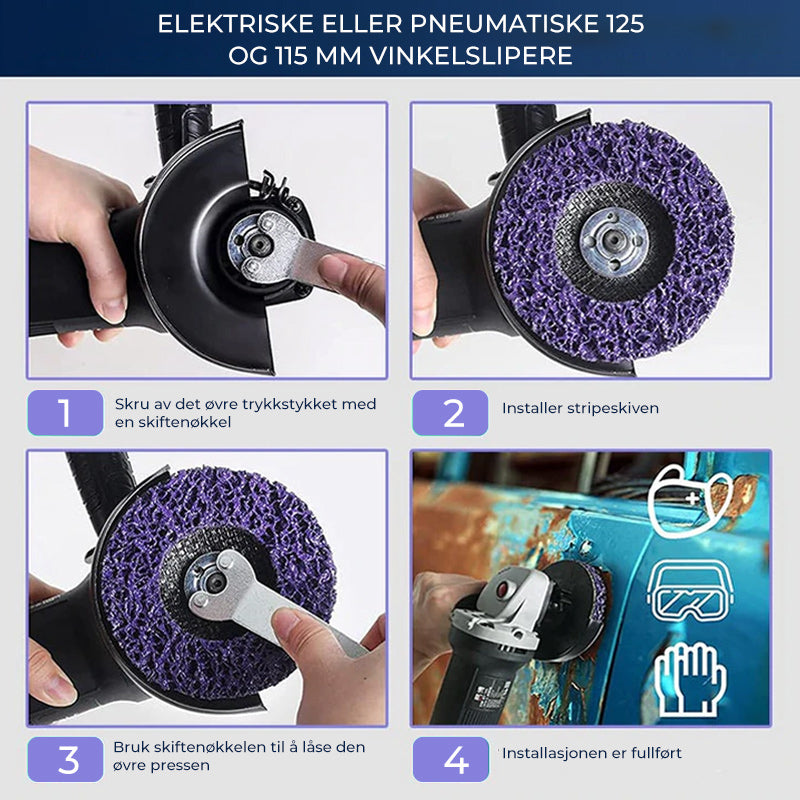 ELEKTRISKE ELLER PNEUMATISKE 125 OG 115 MM VINKELSLIPERE

1 Skru av det øvre trykkstykket med en skiftenøkkel

2 Installer stripeskiven

3 Bruk skiftenøkkelen til å låse den øvre pressen

4 Installasjonen er fullført