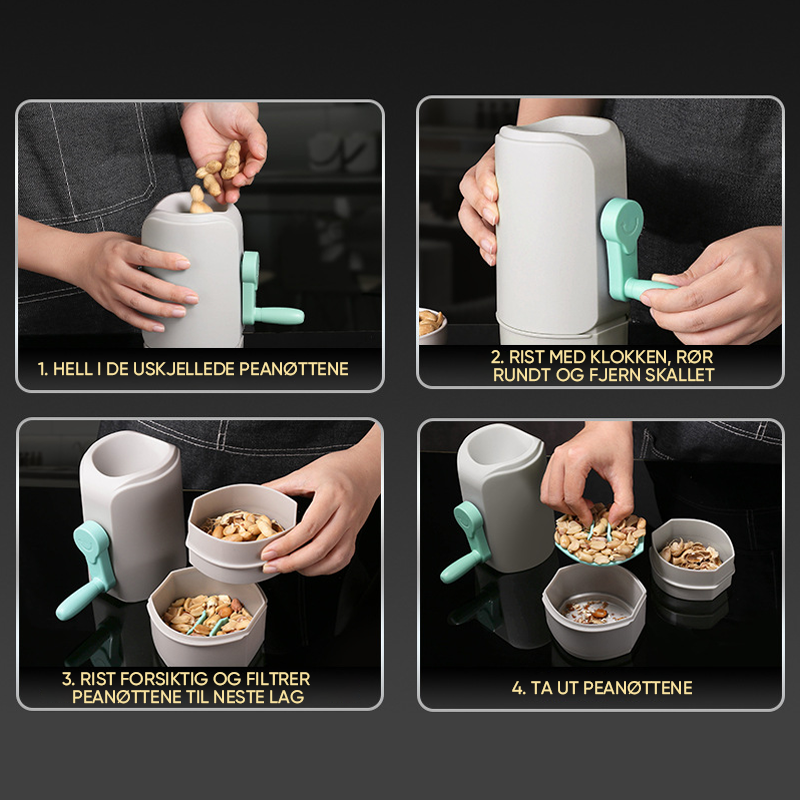 1. HELL I DE USKJELLEDE PEANØTTENE

2. RIST MED KLOKKEN, RØR RUNDT OG FJERN SKALLET

3. RIST FORSIKTIG OG FILTRER PEANØTTENE TIL NESTE LAG

4. TA UT PEANØTTENE