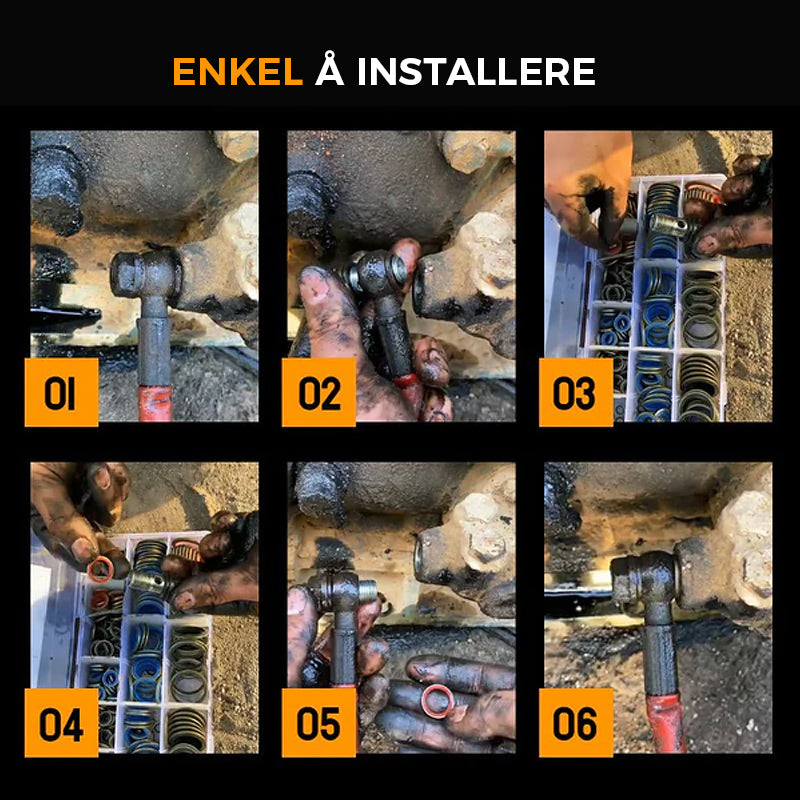 ENKEL Å INSTALLERE

01

02

03

04

05

06