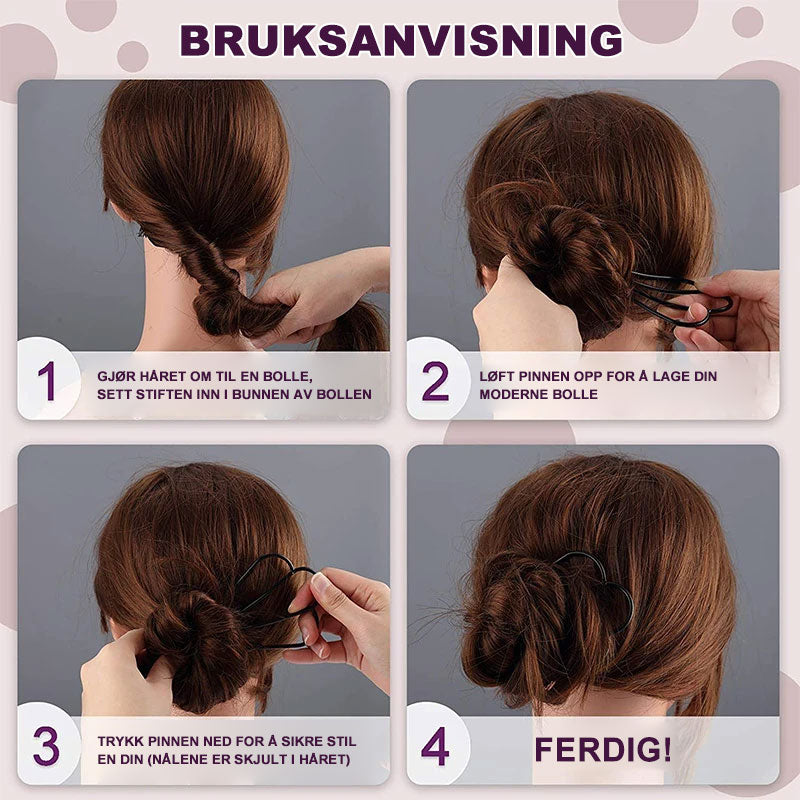 BRUKSANVISNING

1 GJØR HÅRET OM TIL EN BOLLE, SETT STIFTEN INN I BUNNEN AV BOLLEN

2 LØFT PINNEN OPP FOR Å LAGE DIN MODERNE BOLLE

3 TRYKK PINNEN NED FOR Å SIKRE STIL EN DIN (NÅLENE ER SKJULT I HÅRET)

4 FERDIG!