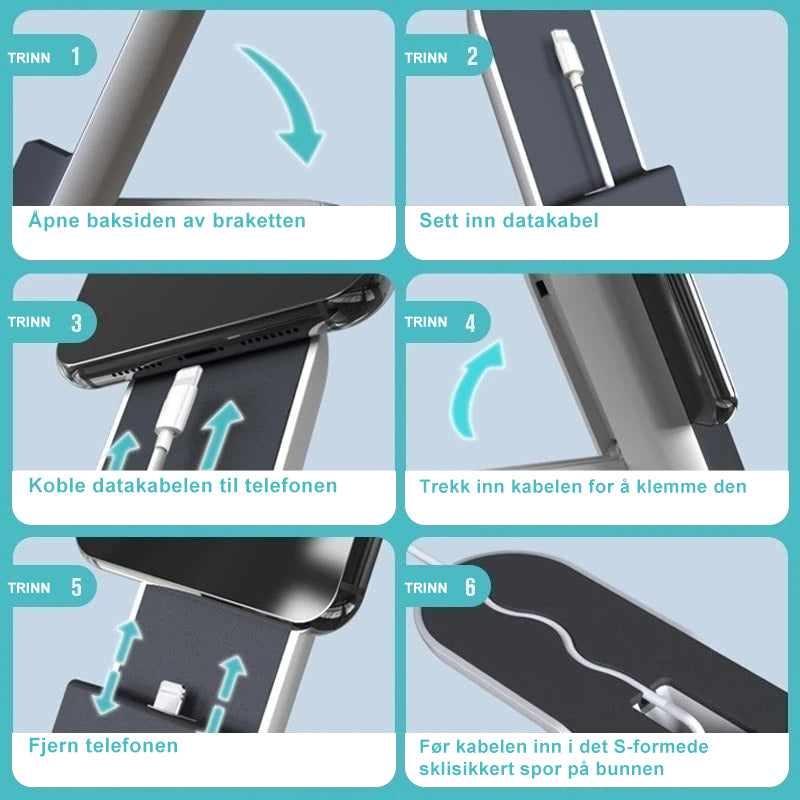 TRINN 1

Åpne baksiden av braketten

TRINN 2

Sett inn datakabel

TRINN 3

Koble datakabelen til telefonen

TRINN 4

Trekk inn kabelen for å klemme den

TRINN 5

Fjern telefonen

TRINN 6

Før kabelen inn i det S-formede sklisikkert spor på bunnen