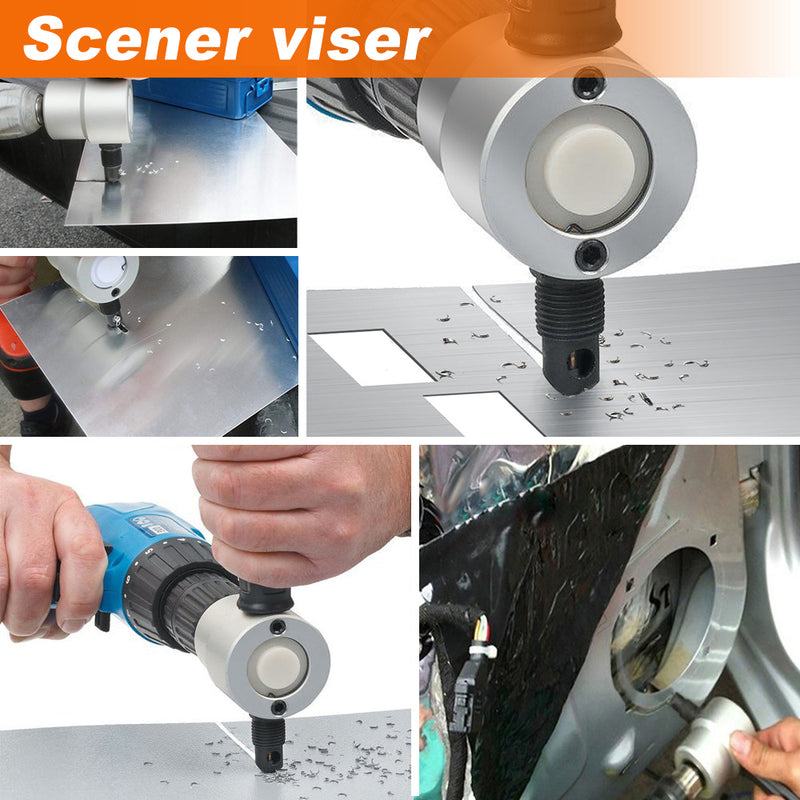 Scener viser