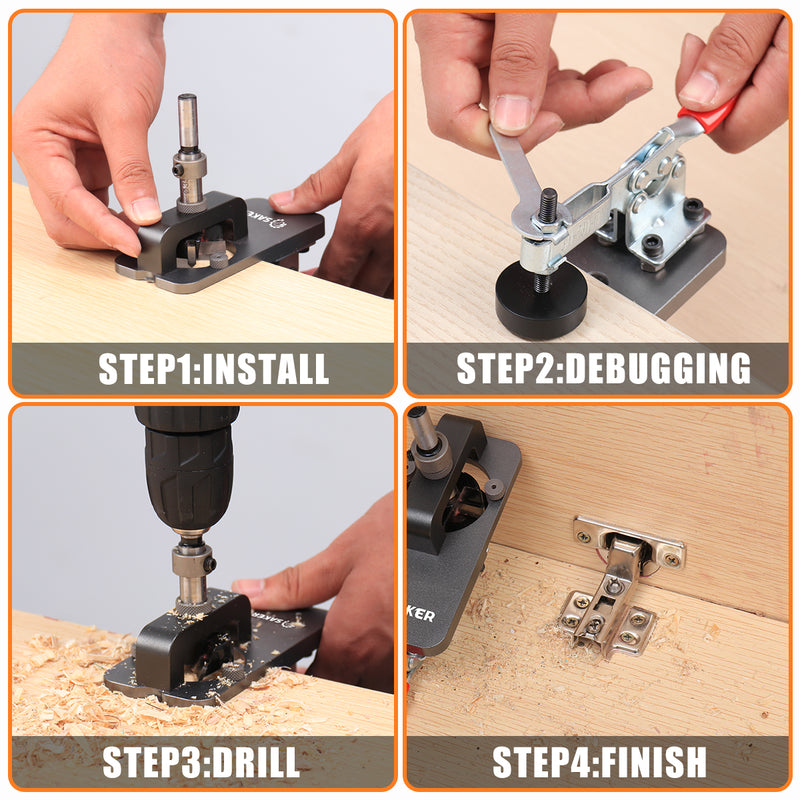 SAKER

STEP1:INSTALL

STEP2:DEBUGGING

SAKER

STEP3:DRILL

KER

STEP4:FINISH