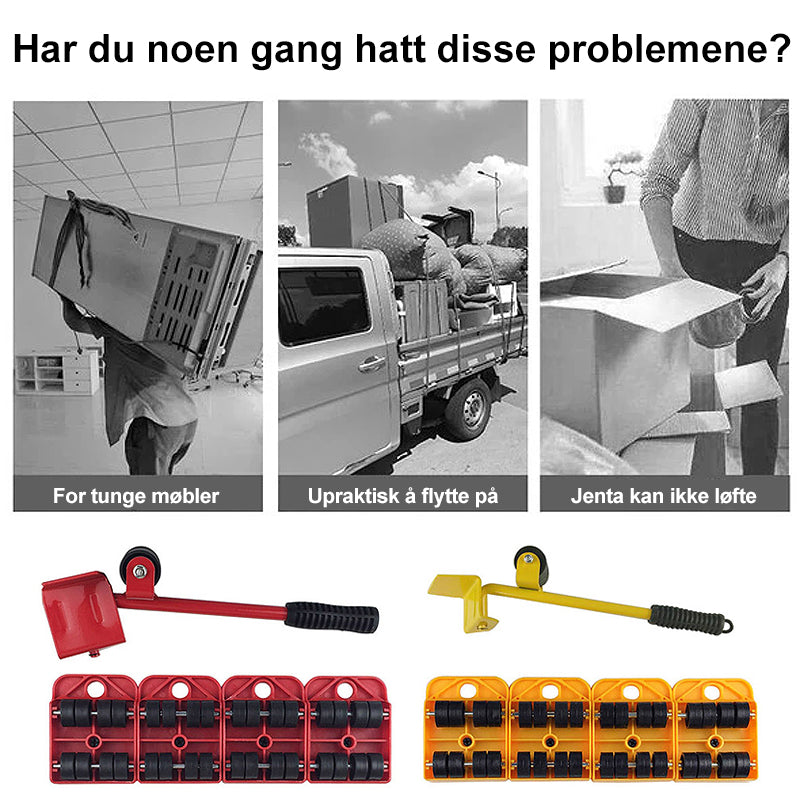 Har du noen gang hatt disse problemene?

For tunge møbler

Upraktisk å flytte på

Jenta kan ikke løfte