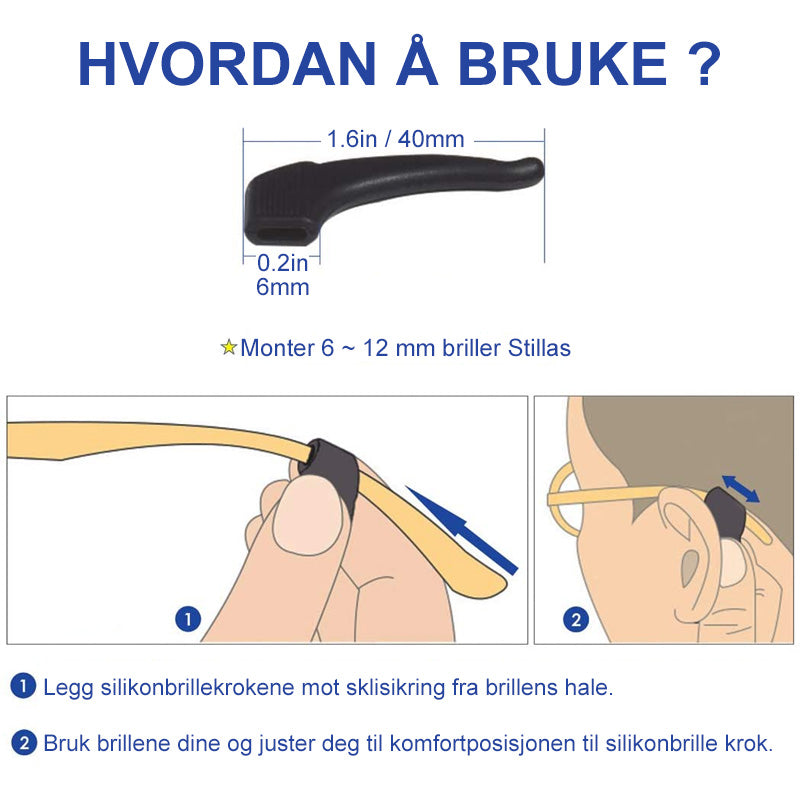 HVORDAN Å BRUKE ?

1.6in / 40mm

0.2in
6mm

☆Monter 6 ~ 12 mm briller Stillas

1

2

1 Legg silikonbrillekrokene mot sklisikring fra brillens hale.

2 Bruk brillene dine og juster deg til komfortposisjonen til silikonbrille krok.