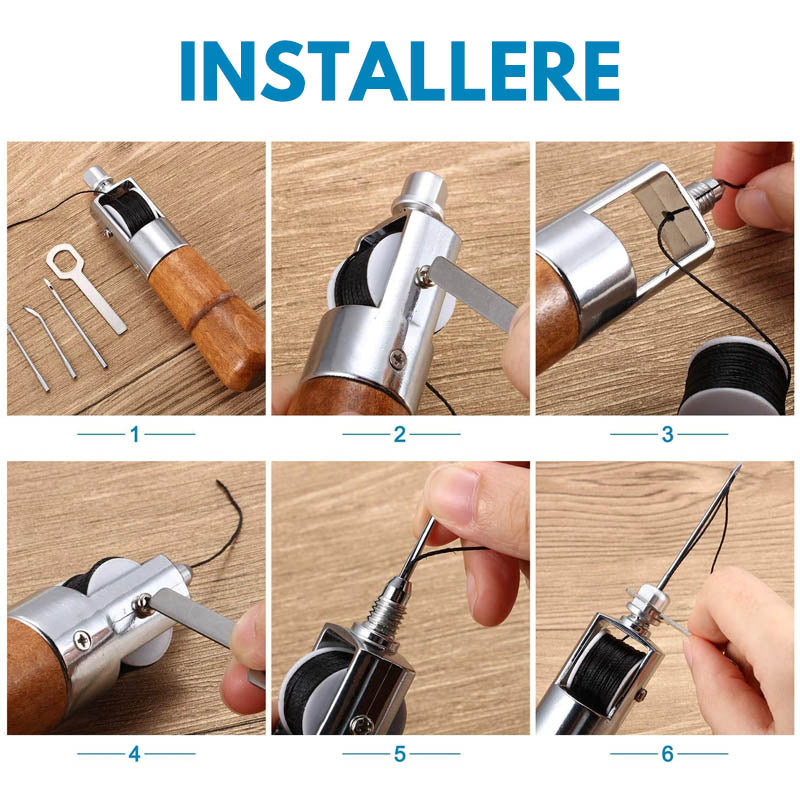 INSTALLERE

1

2

3

4

5

6