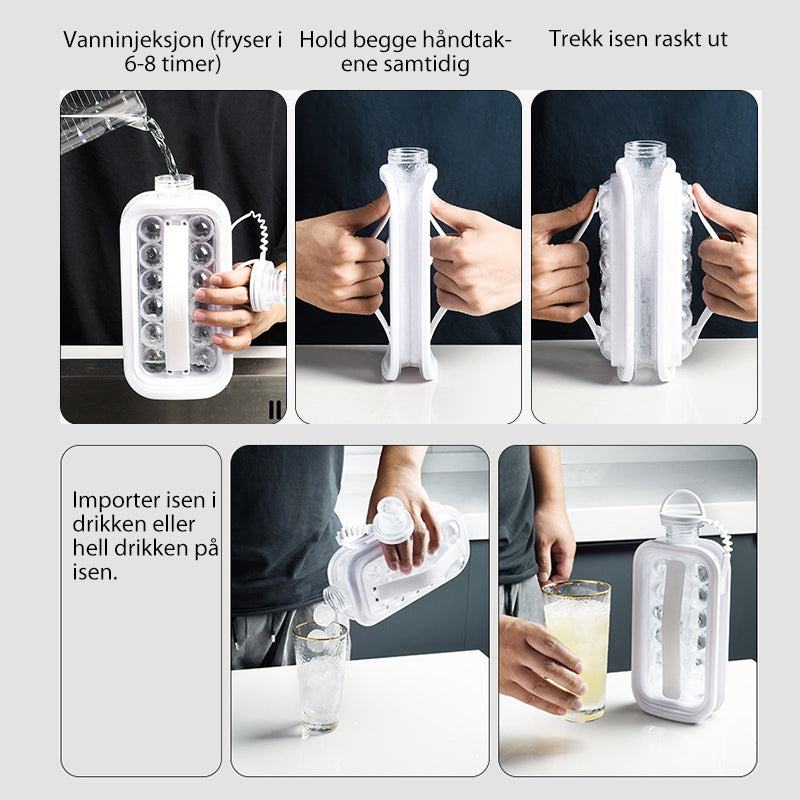 Vanninjeksjon (fryser i 6-8 timer)

Hold begge håndtakene samtidig

Trekk isen raskt ut

Importer isen i drikken eller hell drikken på isen.