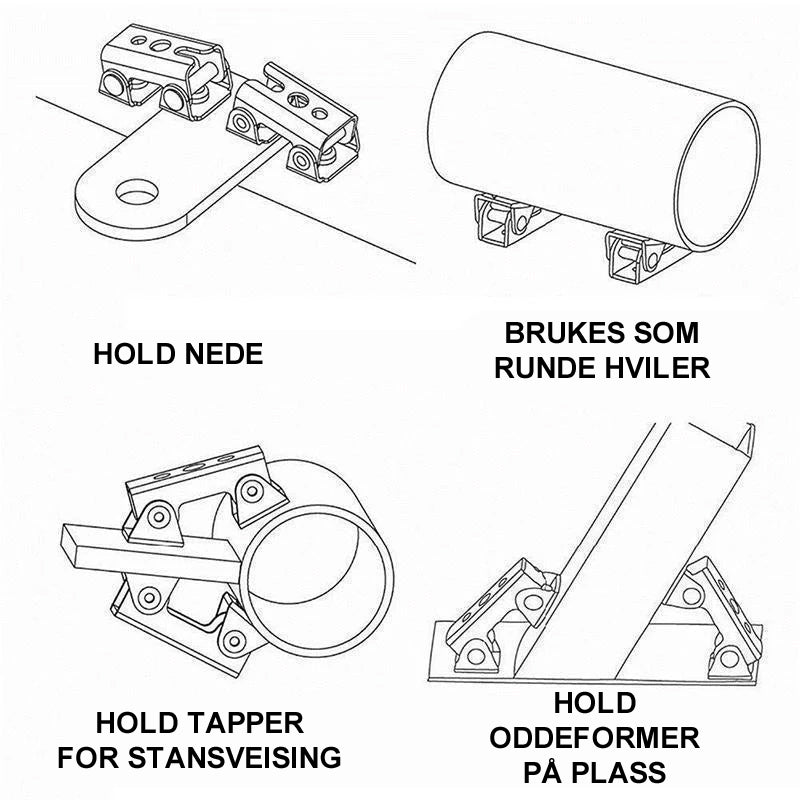 HOLD NEDE

BRUKES SOM RUNDE HVILER

HOLD TAPPER FOR STANSVEISING

HOLD ODDEFORMER PÅ PLASS