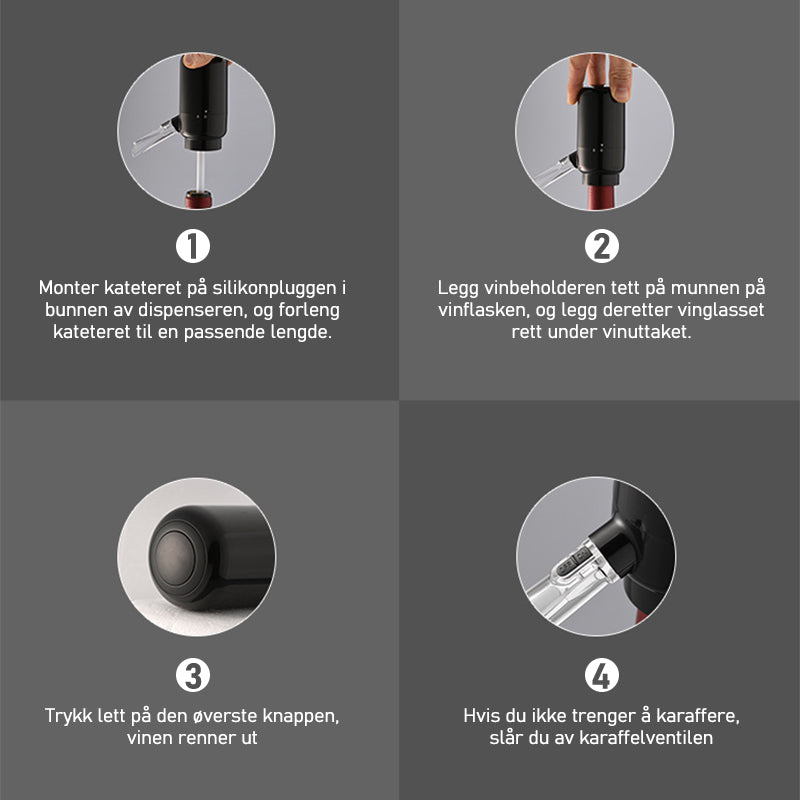 1

Monter kateteret på silikonpluggen i bunnen av dispenseren, og forleng kateteret til en passende lengde.

2

Legg vinbeholderen tett på munnen på vinflasken, og legg deretter vinglasset rett under vinuttaket.

3

Trykk lett på den øverste knappen, vinen renner ut

4

Hvis du ikke trenger å karaffere, slår du av karaffelventilen