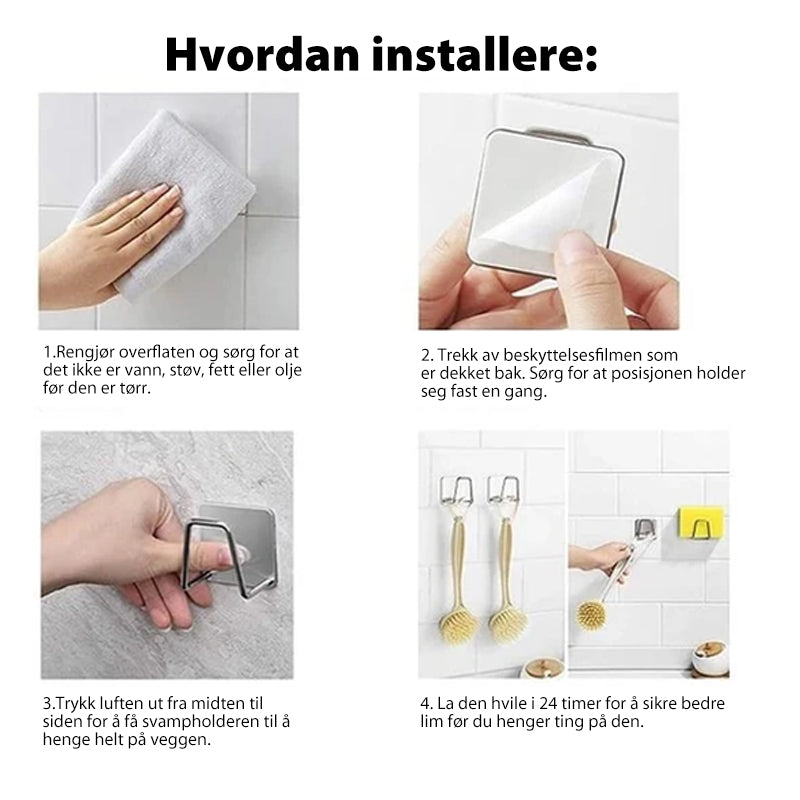 Hvordan installere:

1.Rengjør overflaten og sørg for at det ikke er vann, støv, fett eller olje før den er tørr.

2. Trekk av beskyttelsesfilmen som er dekket bak. Sørg for at posisjonen holder seg fast en gang.

3.Trykk luften ut fra midten til siden for å få svampholderen til å henge helt på veggen.

4. La den hvile i 24 timer for å sikre bedre lim før du henger ting på den.