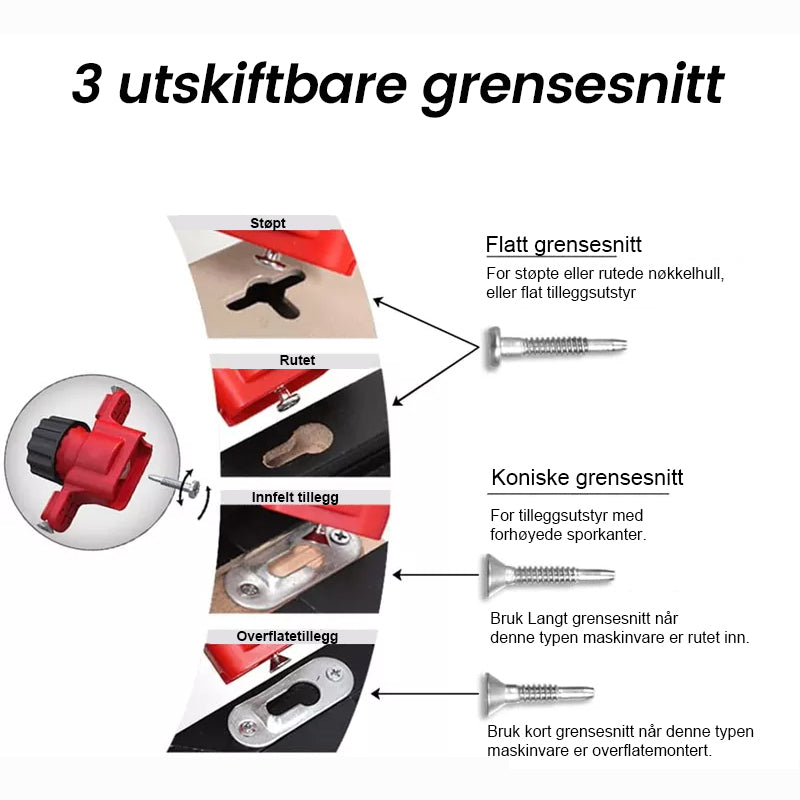 3 utskiftbare grensesnitt

Støpt

Rutet

Innfelt tillegg

Overflatetillegg

Flatt grensesnitt

For støpte eller rutede nøkkelhull, eller flat tilleggsutstyr

Koniske grensesnitt

For tilleggsutstyr med forhøyede sporkanter.

Bruk Langt grensesnitt når denne typen maskinvare er rutet inn.

Bruk kort grensesnitt når denne typen maskinvare er overflatemontert.