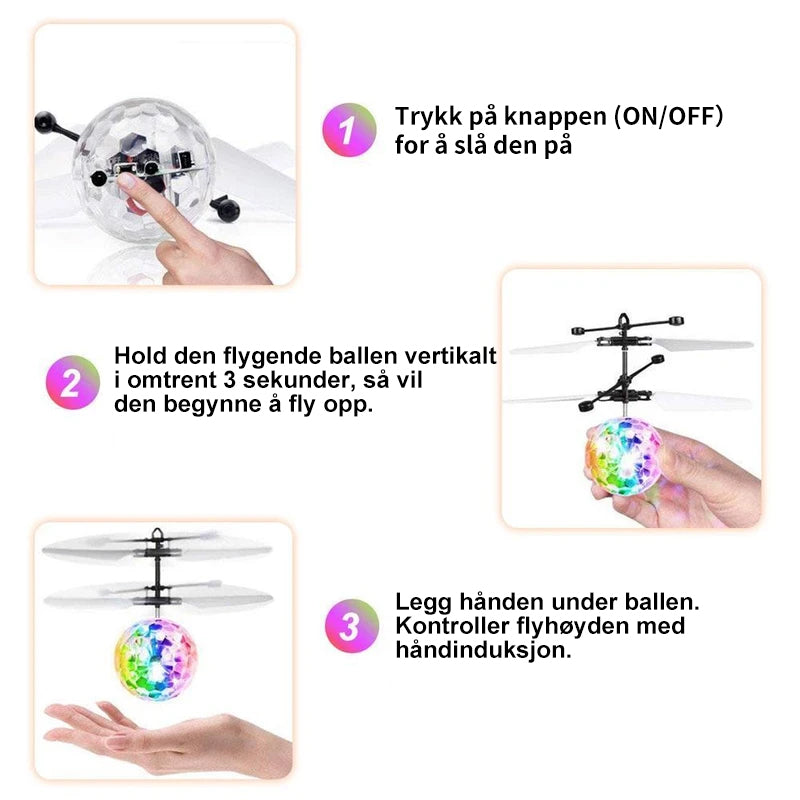 1
Trykk på knappen (ON/OFF) for å slå den på

2
Hold den flygende ballen vertikalt i omtrent 3 sekunder, så vil den begynne å fly opp.

3
Legg hånden under ballen. Kontroller flyhøyden med håndinduksjon.