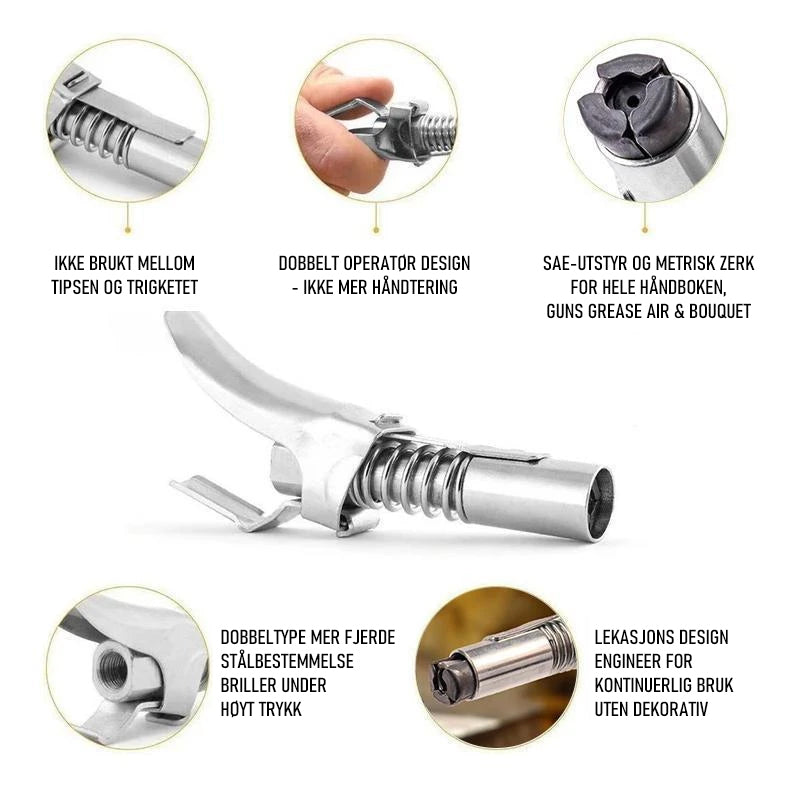 IKKE BRUKT MELLOM TIPSEN OG TRIGKETET

DOBBELT OPERATØR DESIGN - IKKE MER HÅNDTERING

SAE-UTSTYR OG METRISK ZERK FOR HELE HÅNDBOKEN, GUNS GREASE AIR & BOUQUET

DOBBELTYPE MER FJERDE STÅLBESTEMMELSE BRILLER UNDER HØYT TRYKK

LEKASJONS DESIGN ENGINEER FOR KONTINUERLIG BRUK UTEN DEKORATIV