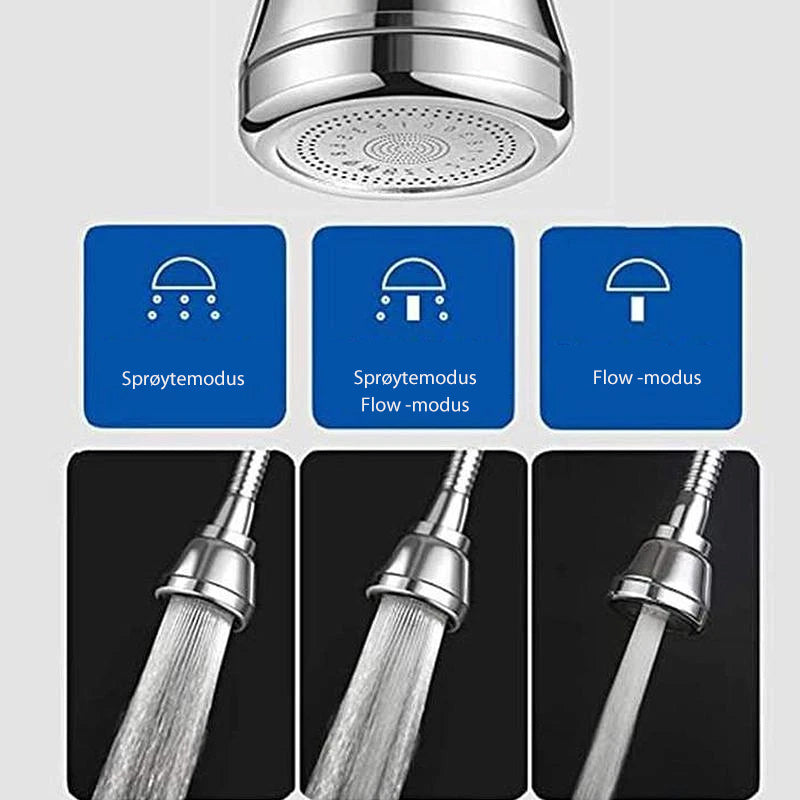 Sprøytemodus

Sprøytemodus
Flow -modus

Flow -modus