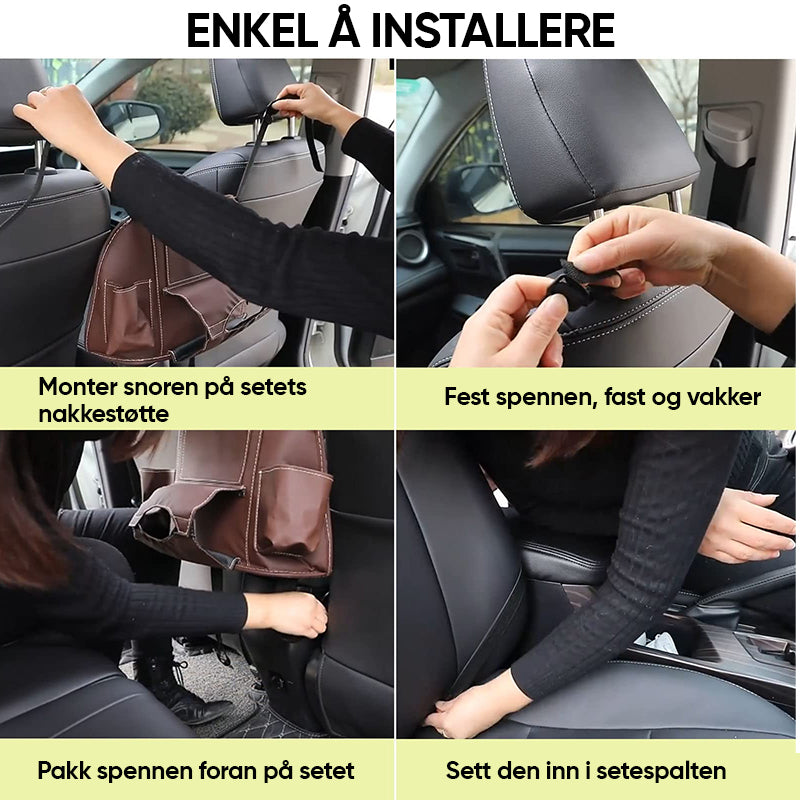 ENKEL Å INSTALLERE

Monter snoren på setets nakkestøtte

Fest spennen, fast og vakker

Pakk spennen foran på setet

Sett den inn i setespalten