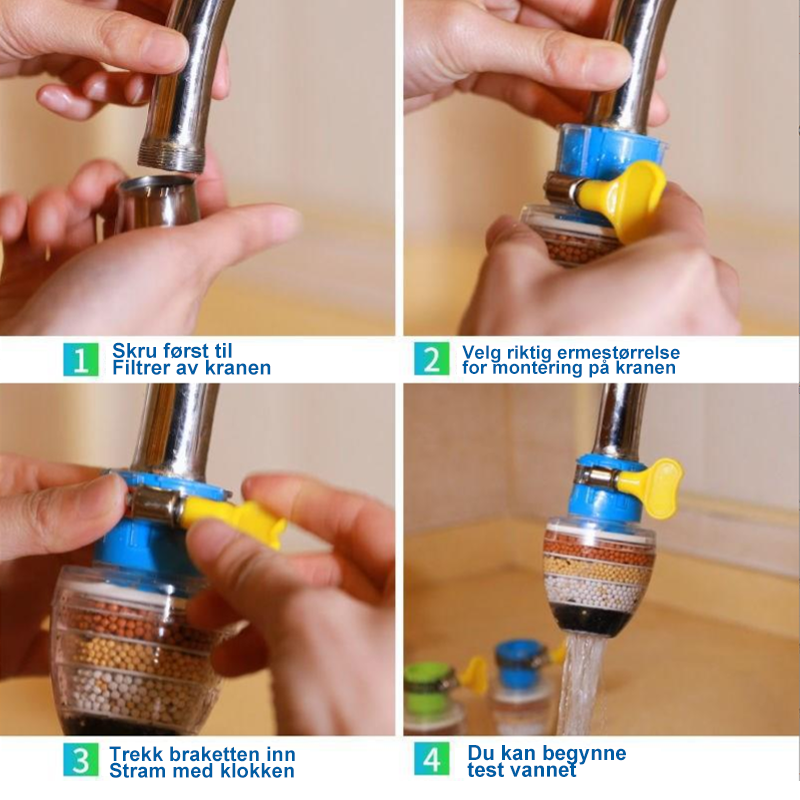 1 Skru først til Filtrer av kranen

2 Velg riktig ermestørrelse for montering på kranen

3 Trekk braketten inn Stram med klokken

4 Du kan begynne test vannet